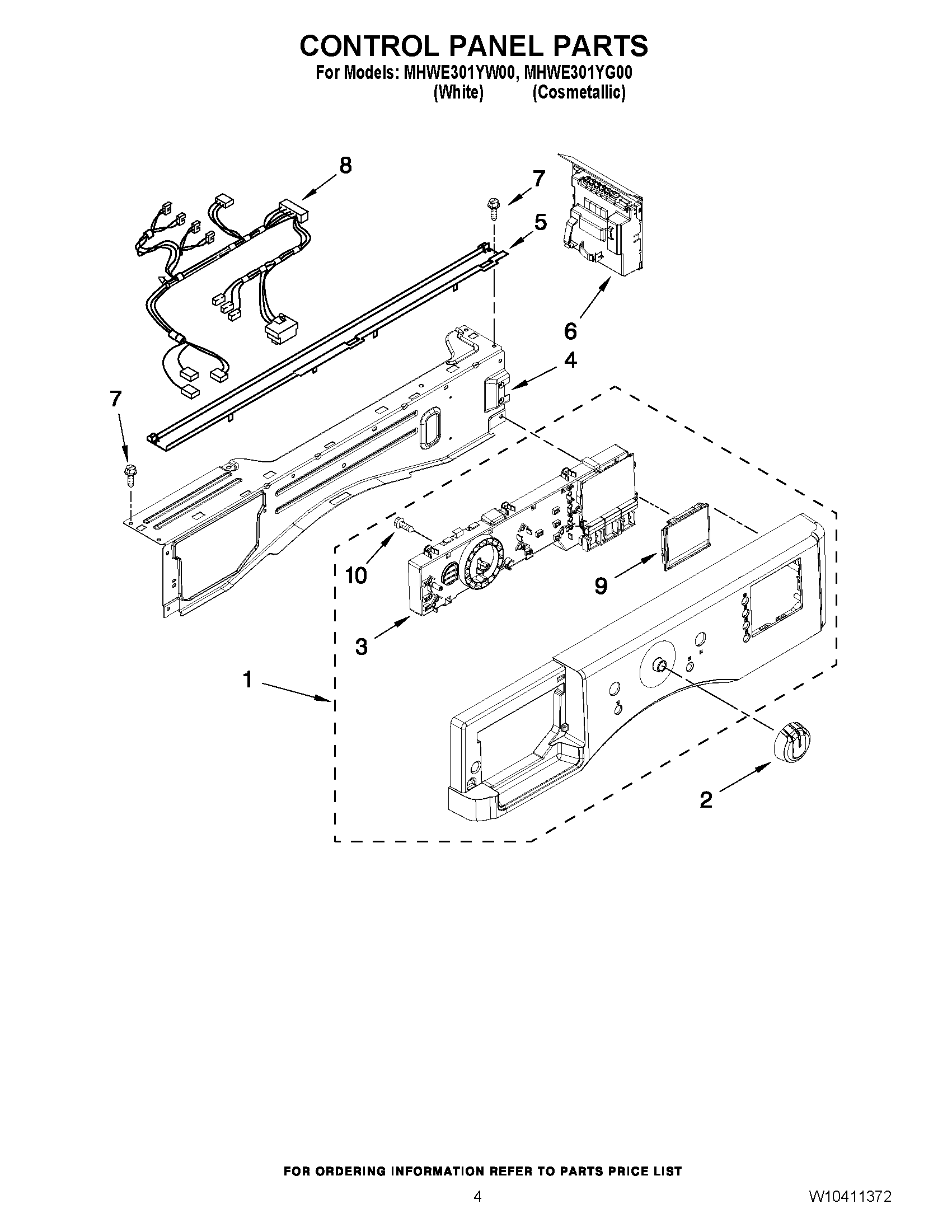 CONTROL PANEL PARTS
For Models: MHWE301YW00, MHWE301YG00
(White) (Cosmetallic)

8
7
5
6
4
7
10
9
3
1
2

FOR ORDERING INFORMATION REFER TO PARTS PRICE LIST

4

W10411372