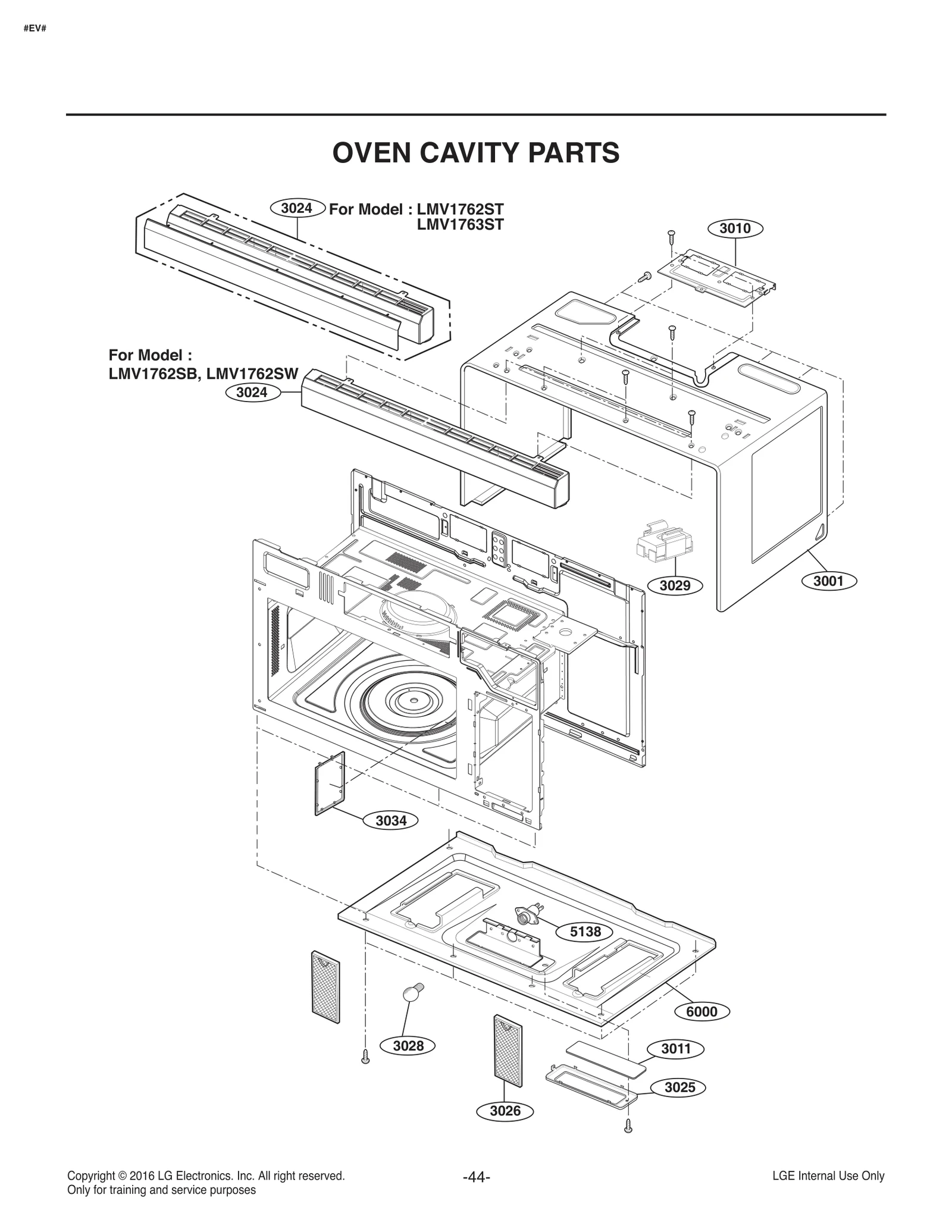 #EV#

OVEN CAVITY PARTS

3024 For Model : LMV1762ST
LMV1763ST

3010

For Model :
LMV1762SB, LMV1762SW
3024

3029

3001

3034

5138

6000

3028

3011

3025

3026

Copyright © 2016 LG Electronics. Inc. All right reserved.
Only for training and service purposes

-44-

LGE Internal Use Only