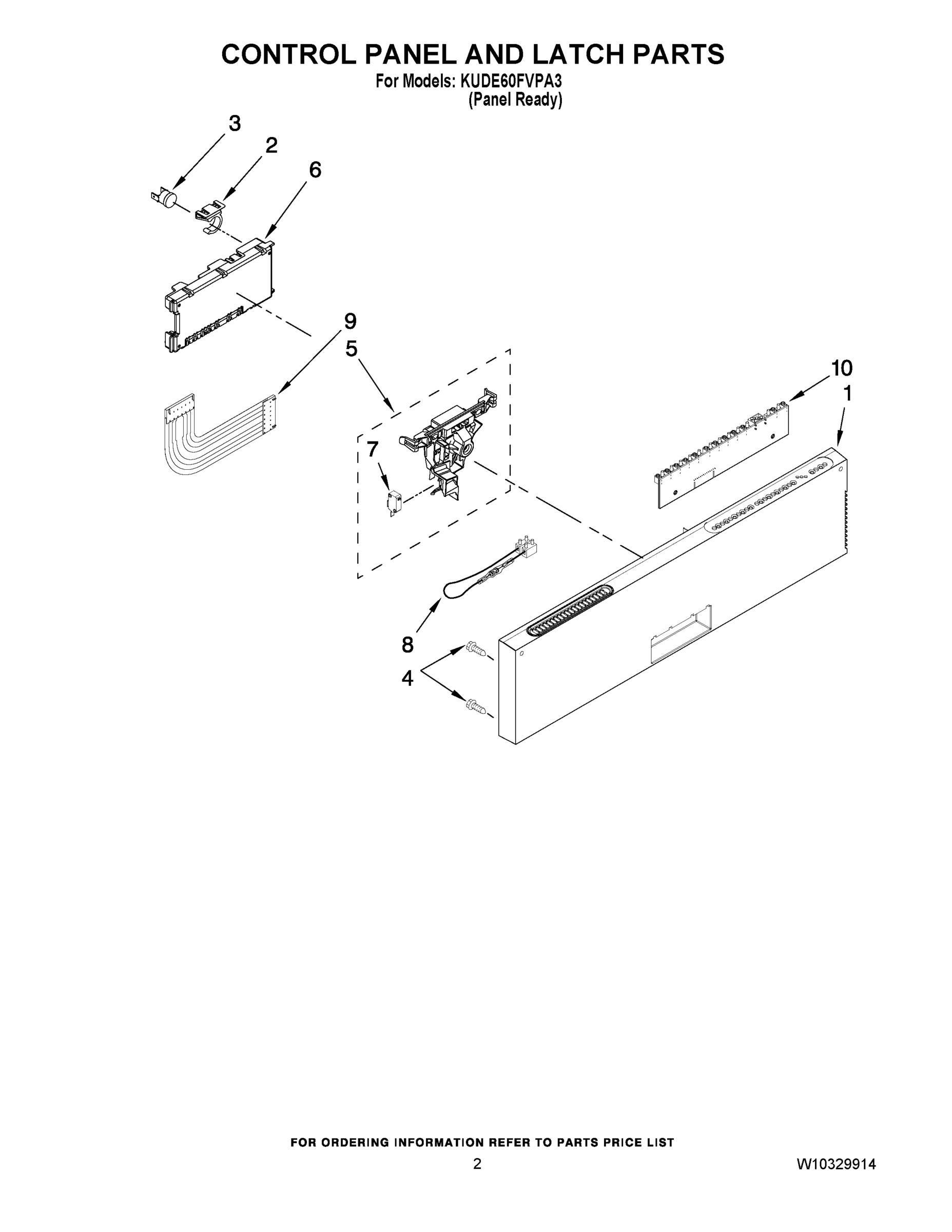 CONTROL PANEL AND LATCH PARTS
For Models: KUDE60FVPA3
(Panel Ready)

3
2
6
9
5
10
1
7
8
4

FOR ORDERING INFORMATION REFER TO PARTS PRICE LIST

2

W10329914