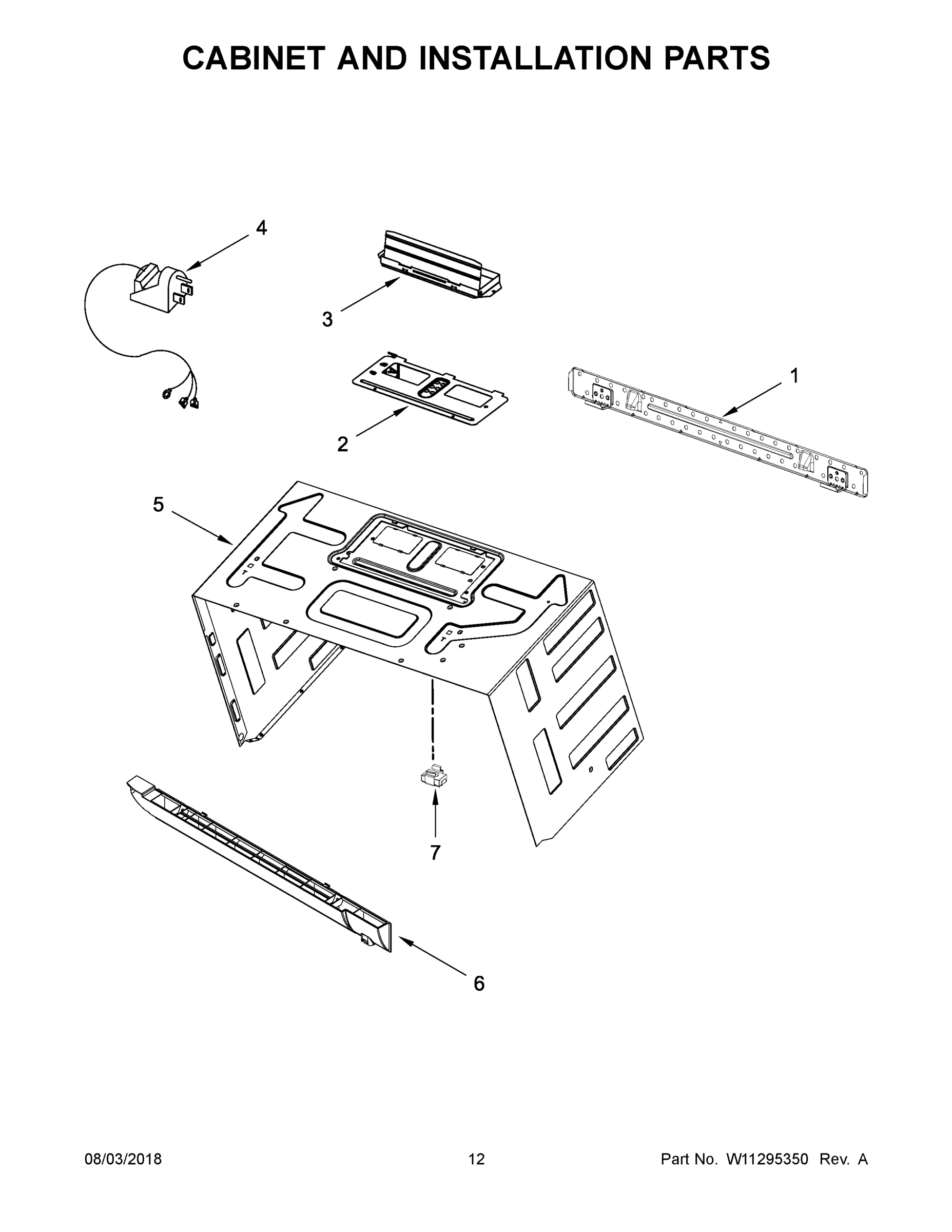 CABINET AND INSTALLATION PARTS

4

3

1

2

5

7

6

08/03/2018

12

Part No. W11295350 Rev. A