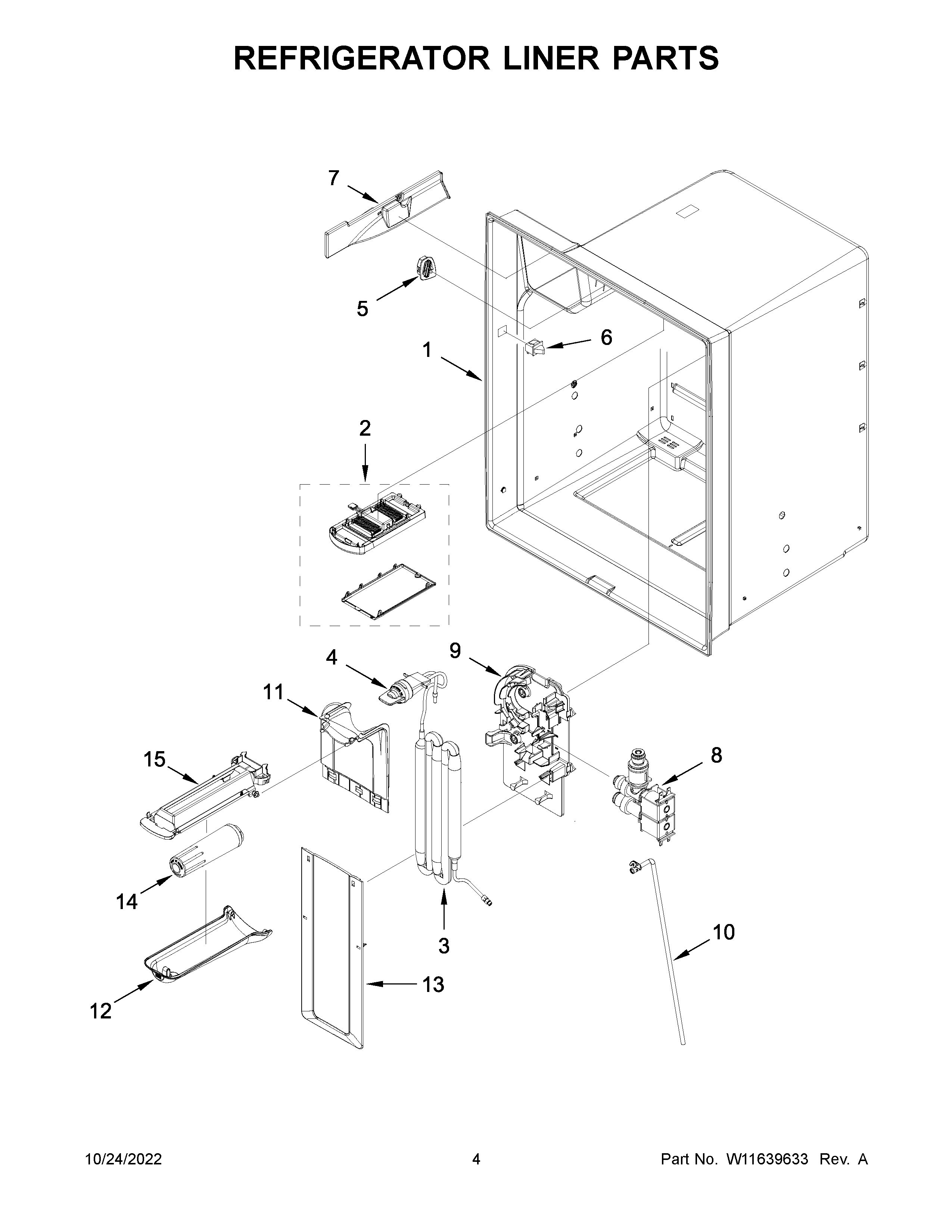 REFRIGERATOR LINER PARTS

7

5

6

1

2

4

9

11

15

8

14

3

10

13

12

10/24/2022

4

Part No. W11639633 Rev. A