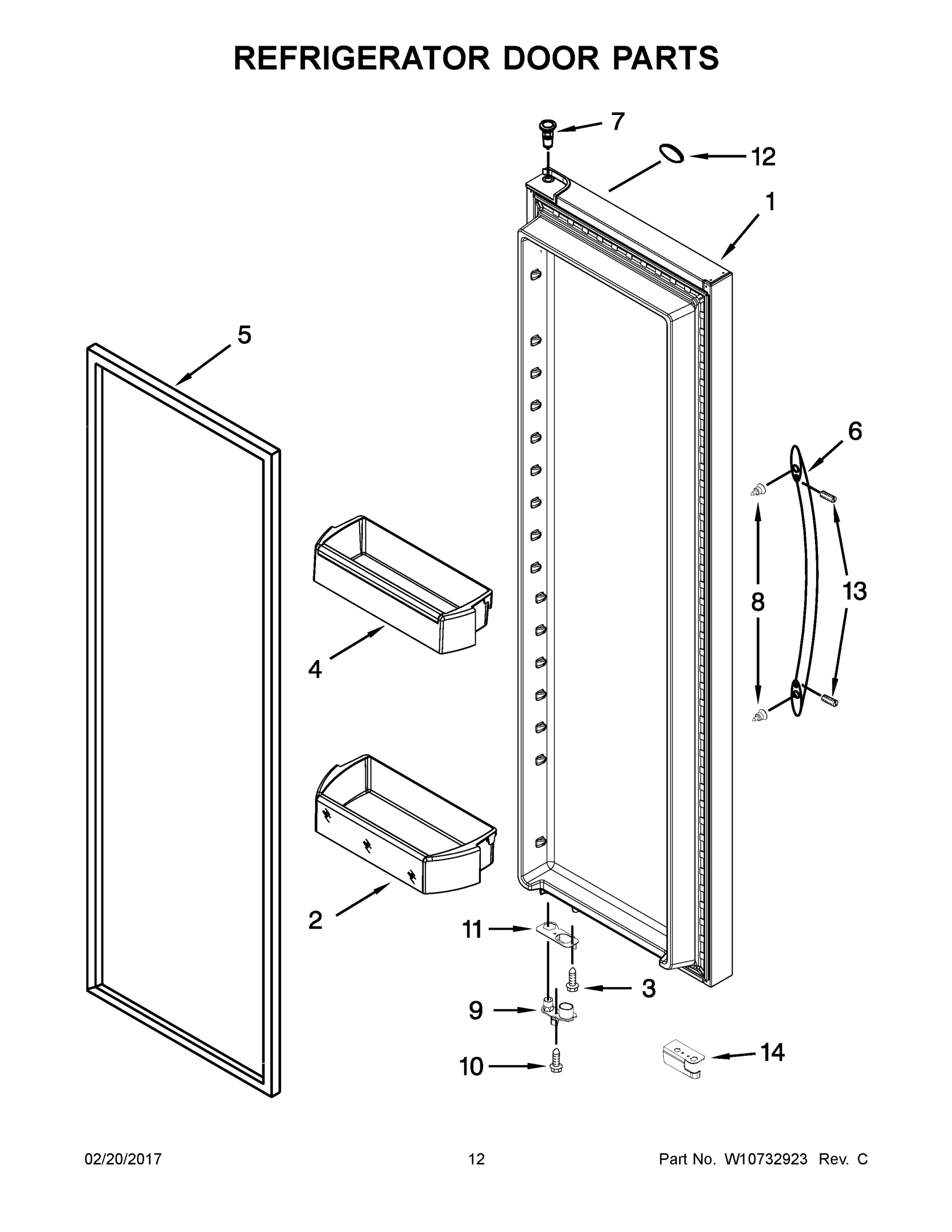 REFRIGERATOR DOOR PARTS

7
12
1
5
6
8
13
4
2
11
3
9
10
14

02/20/2017 12 Part No. W10732923 Rev. C