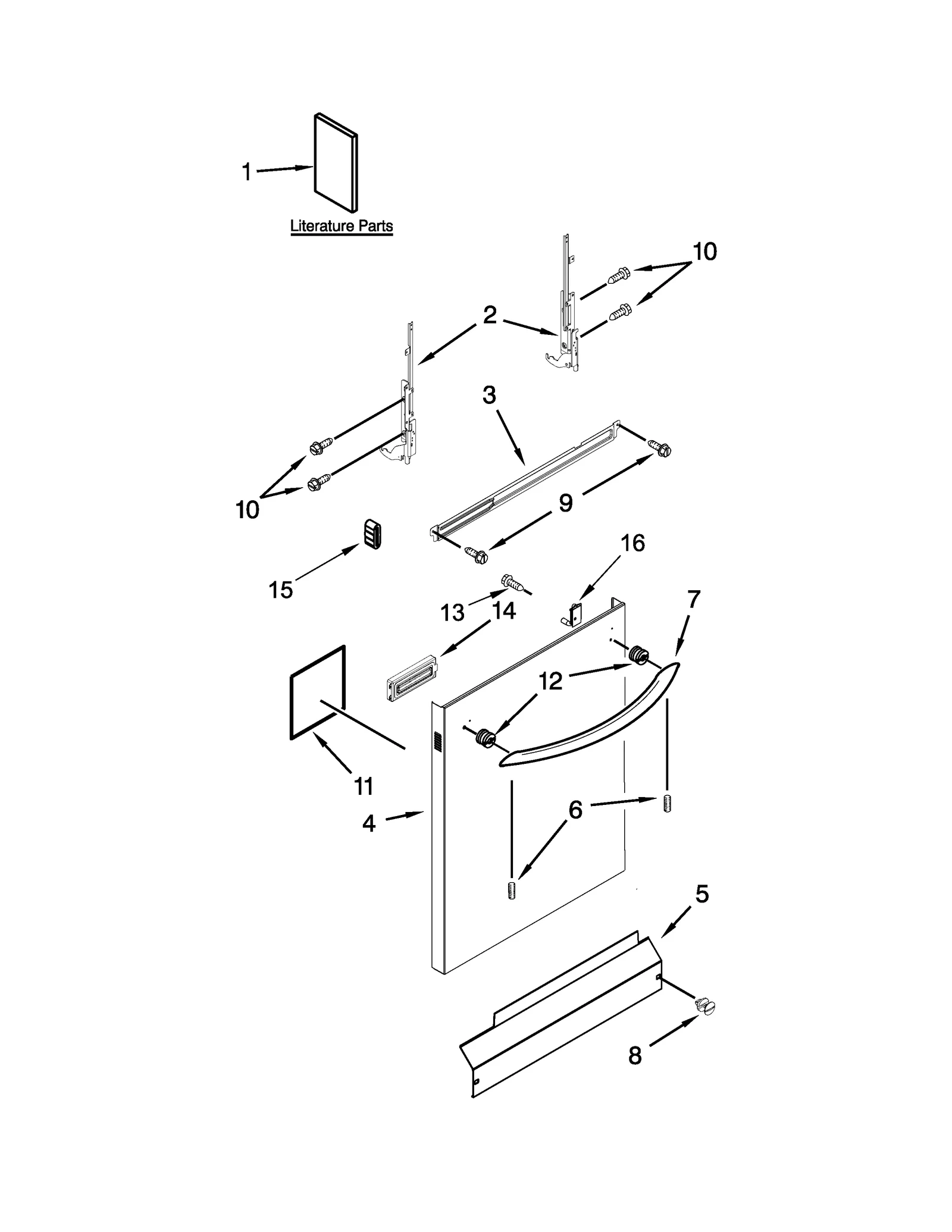 1

Literature Parts

10

2

3

10

9

15

16

13 14

7

12

11

4

6

5

8