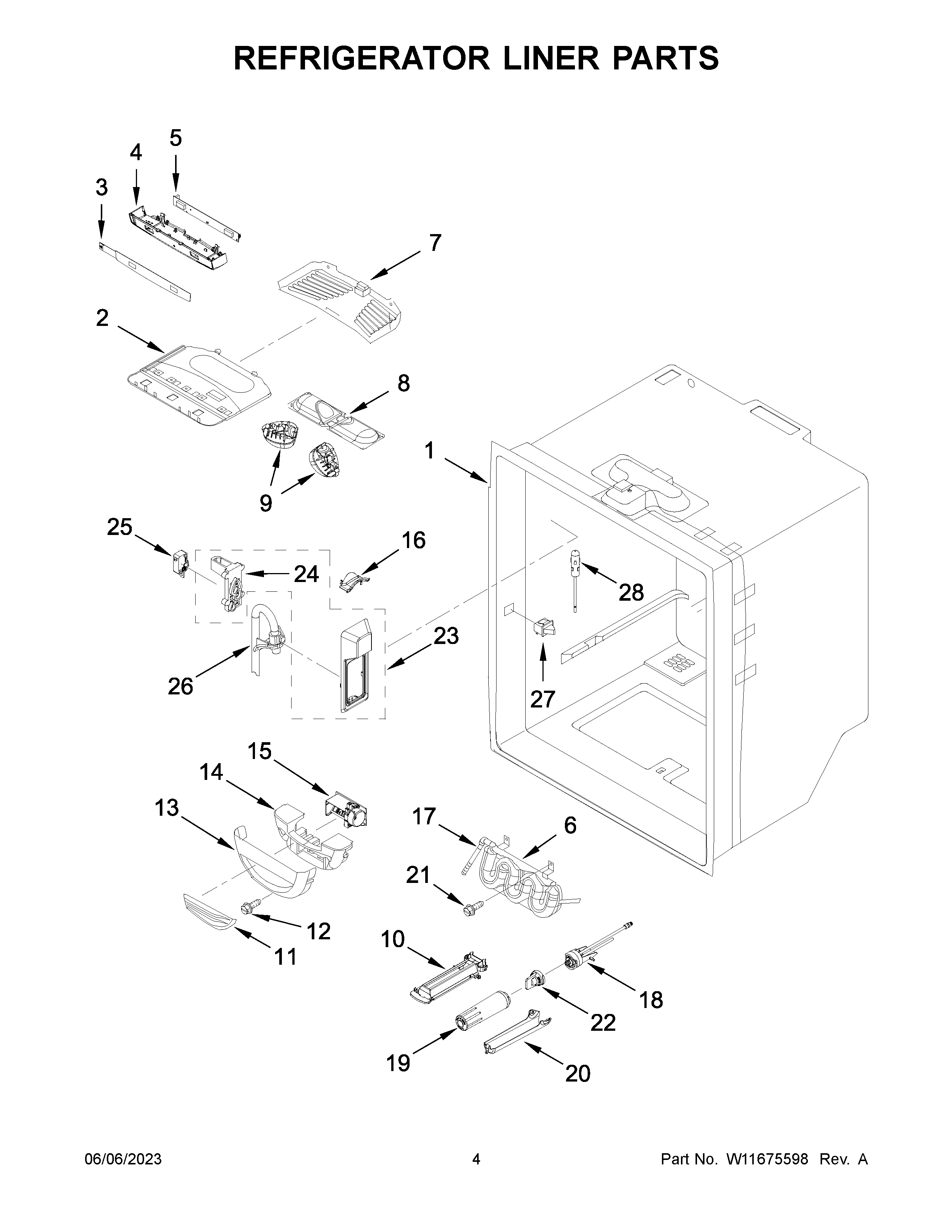 REFRIGERATOR LINER PARTS

5
4
3
7
2
8
1
9
25
16
24
28
23
26
27
15
14
13
17
6
21
12
11
10
18
22
19
20

06/06/2023
4
Part No. W11675598 Rev. A