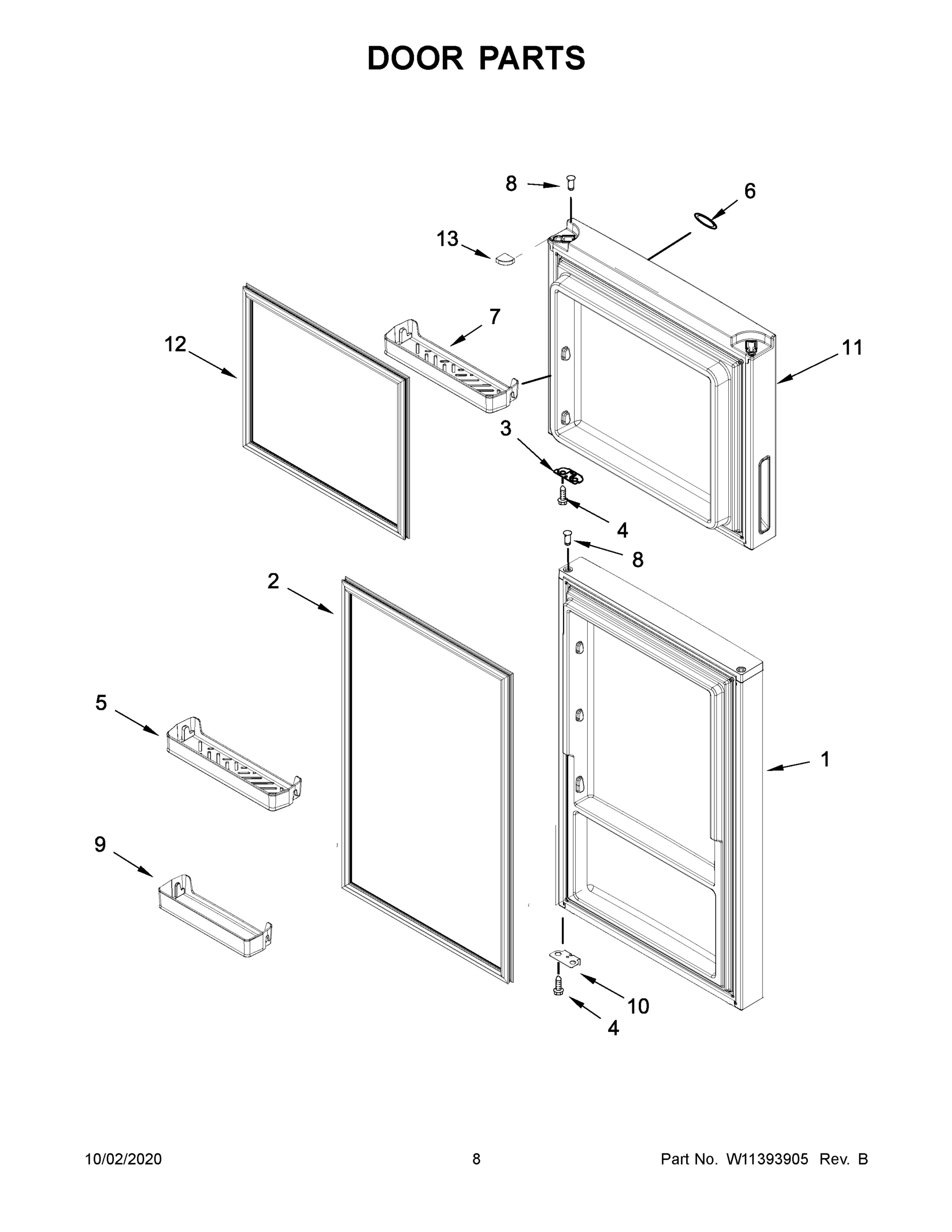 DOOR PARTS

8
6
13
7
12
11
3
4
8
2
5
1
9
10
4

10/02/2020
8
Part No. W11393905 Rev. B