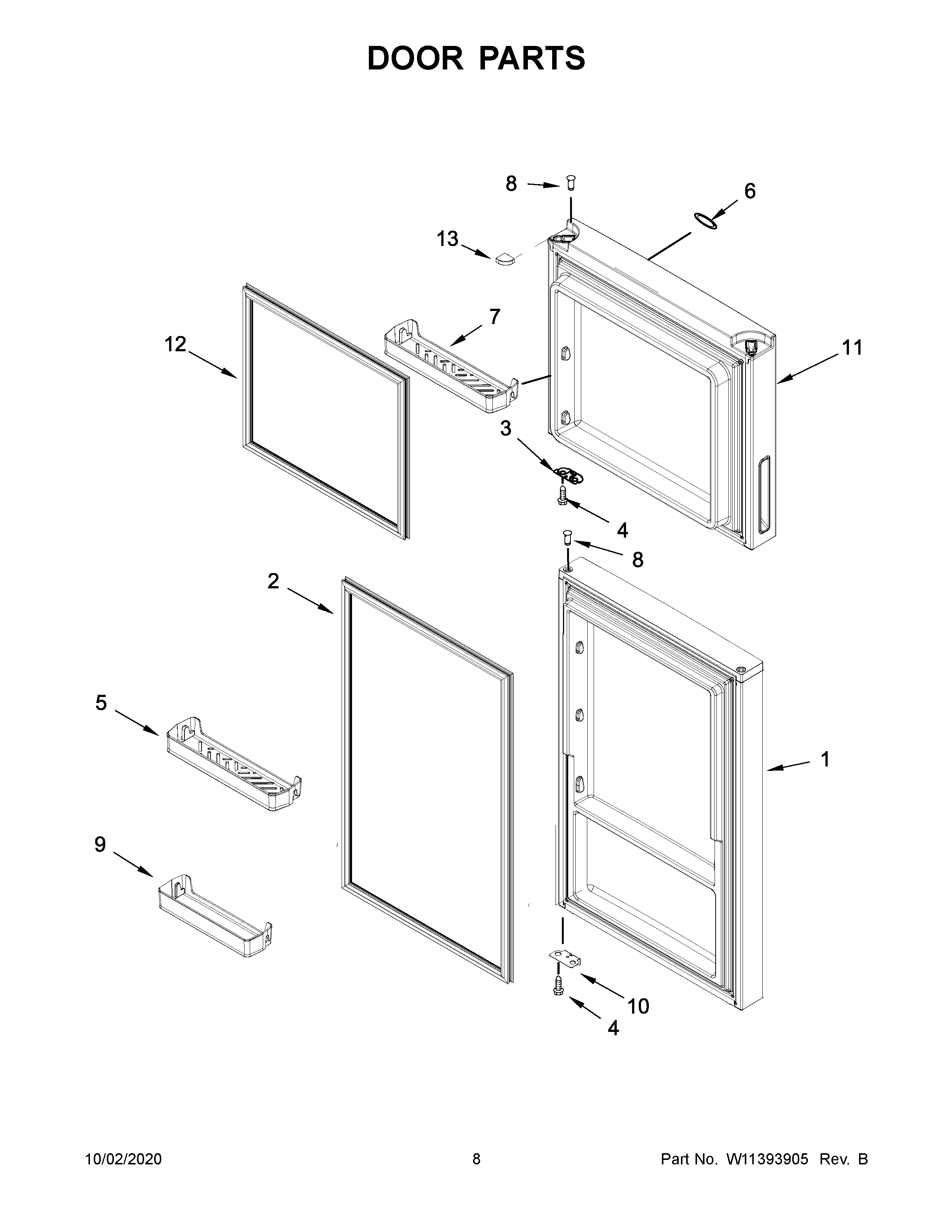 DOOR PARTS

8
6
13
7
12
11
3
4
8
2
5
1
9
10
4

10/02/2020
8
Part No. W11393905 Rev. B