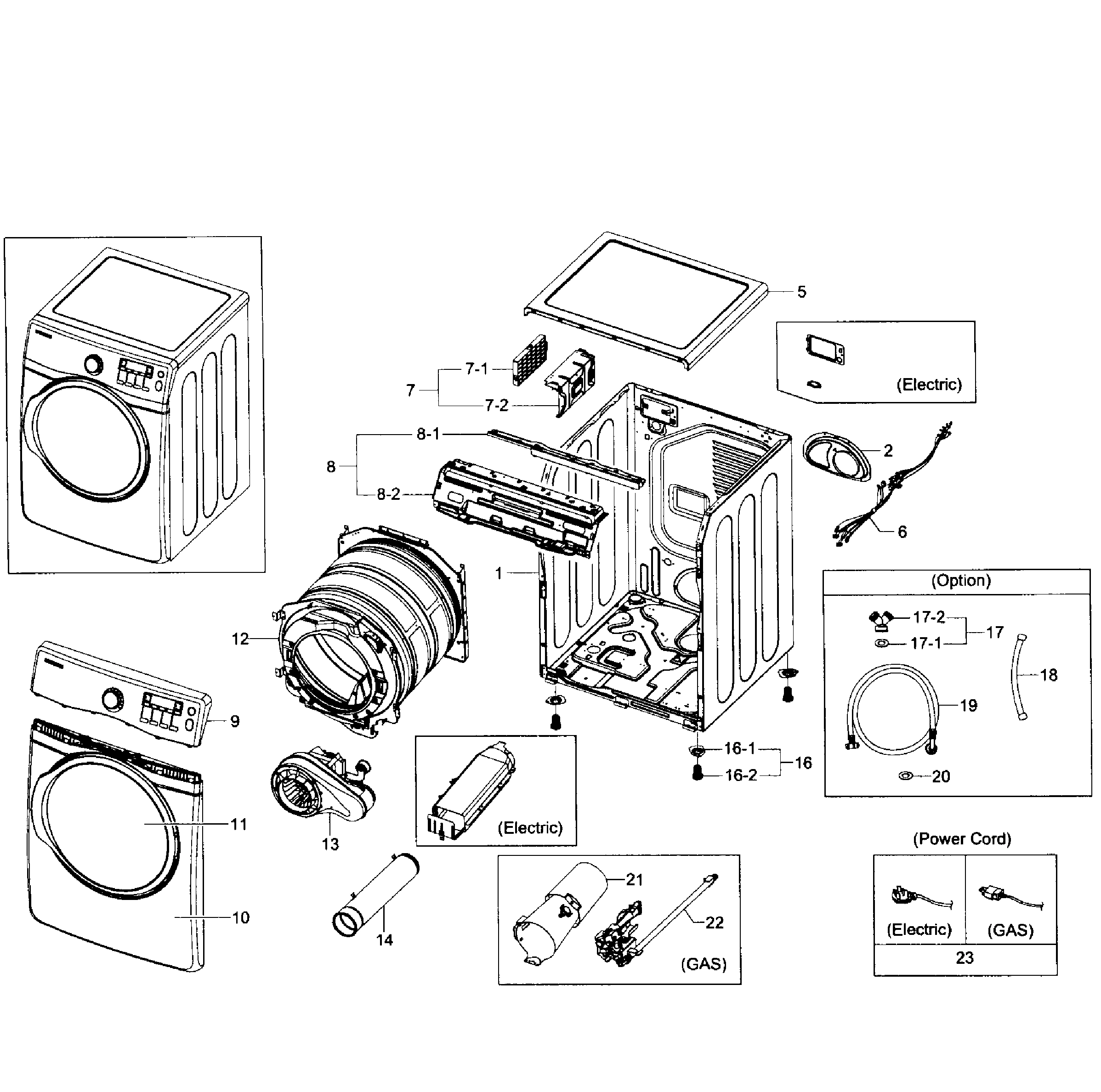 5

(Electric)

7-1
7
7-2

8-1
8
8-2

2

6

1

(Option)
17-2
17
17-1
18
19
20

12

9

16-1
16
16-2

11

13

(Electric)

10

14

21
22
(GAS)

(Power Cord)
(Electric)
(GAS)
23