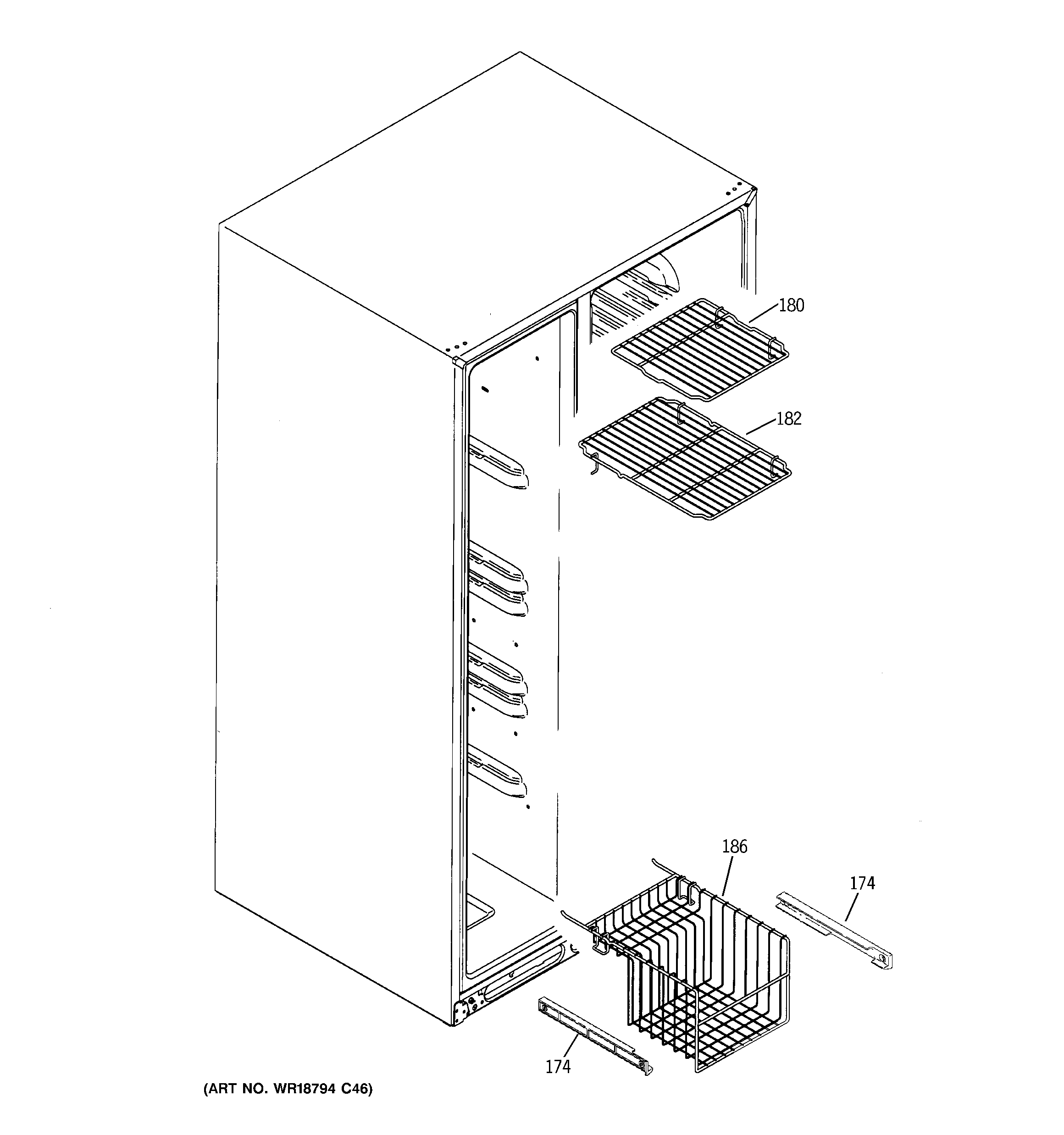 180

182

186

174

174

(ART NO. WR18794 C46)