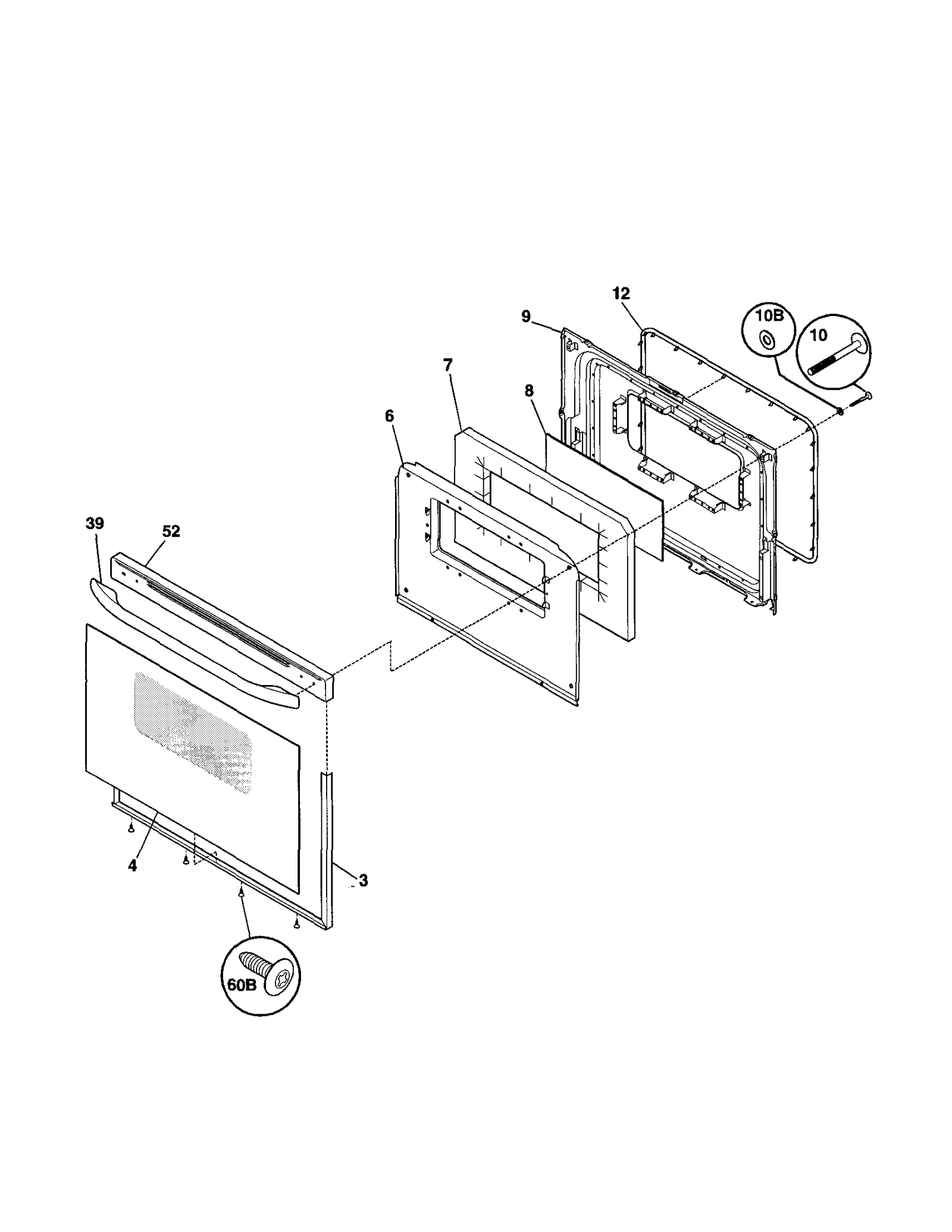 12
9
10B
10
7
8
6
39
52
4
3
60B