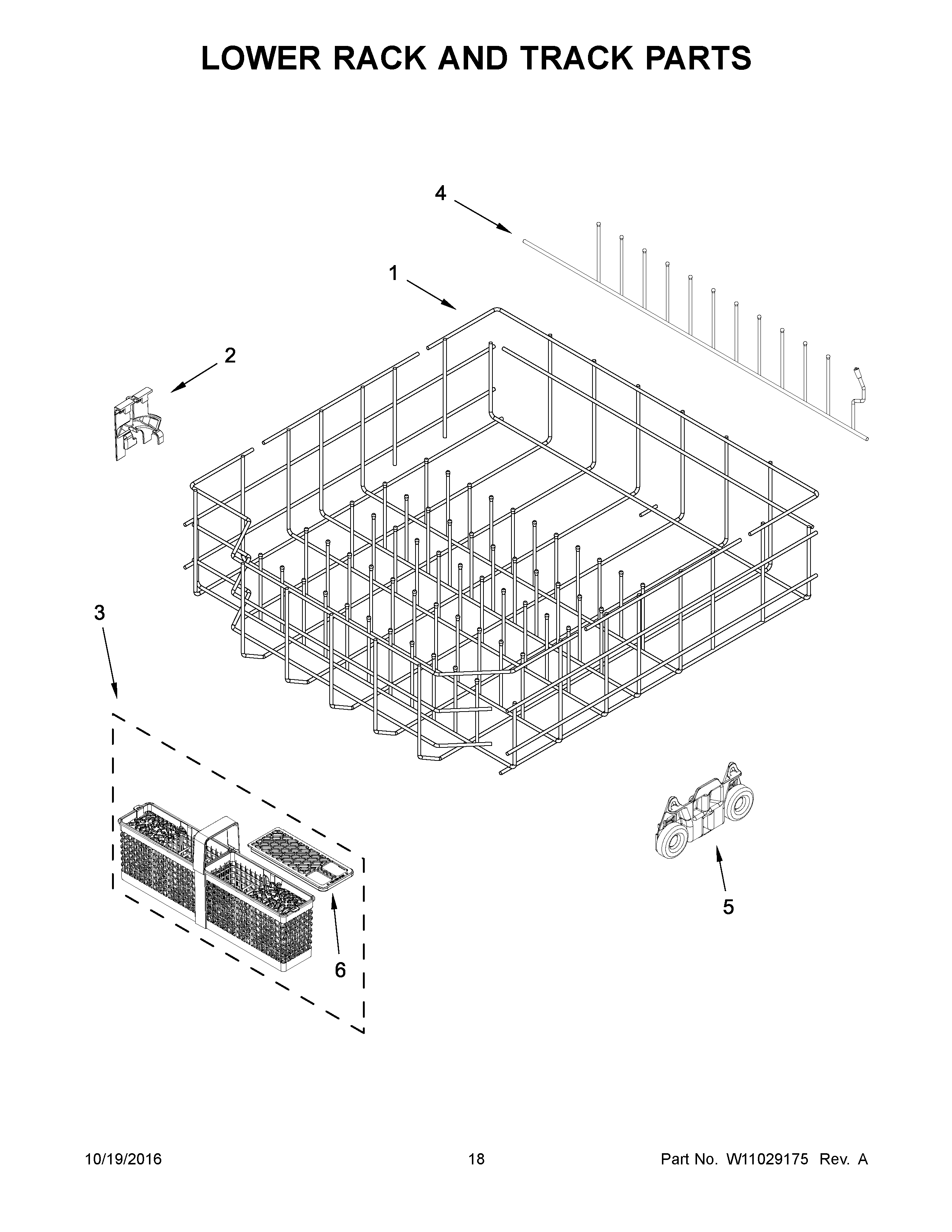 LOWER RACK AND TRACK PARTS

4

1

2

3

5

6

10/19/2016

18

Part No. W11029175 Rev. A