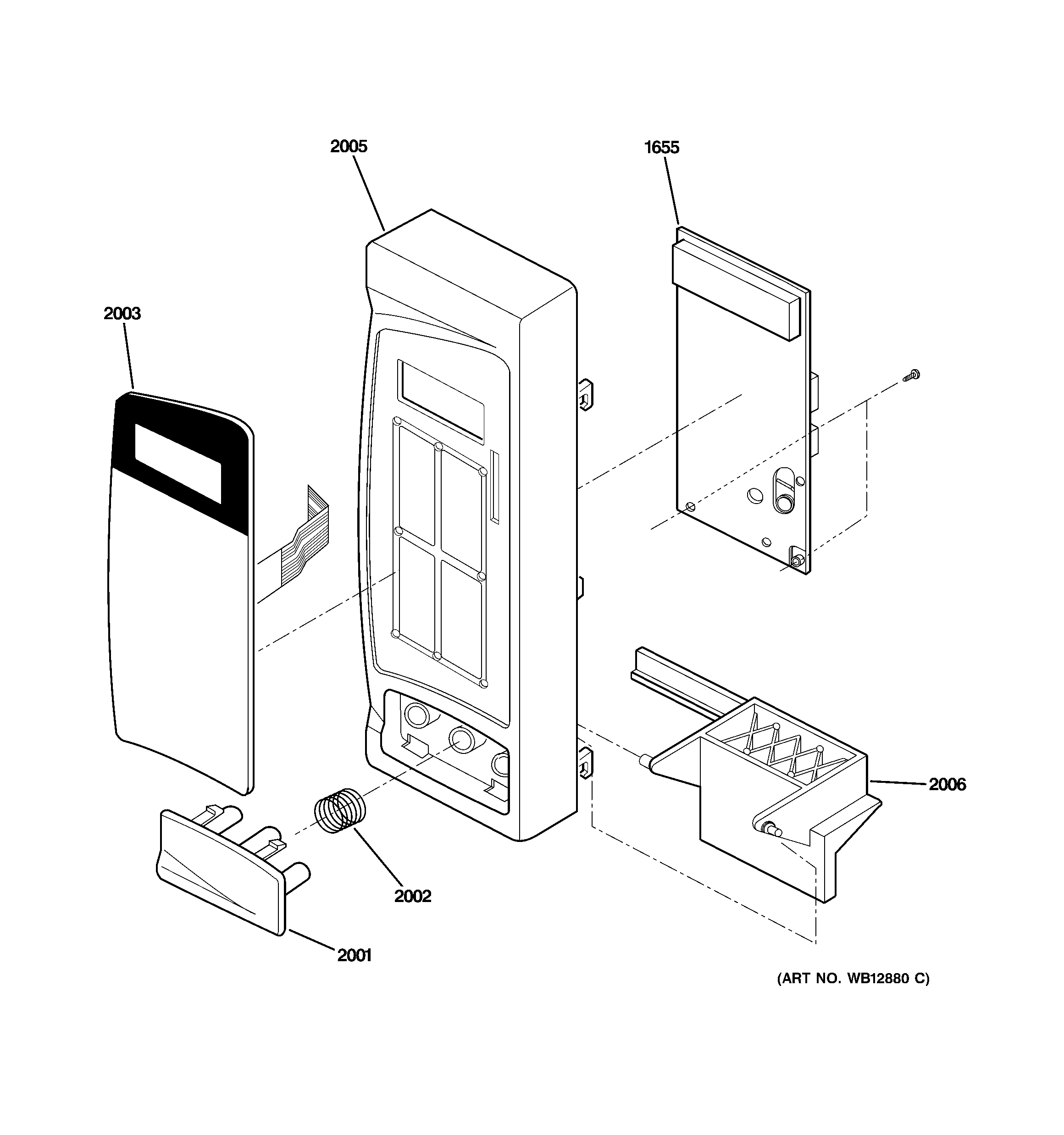 2005

1655

2003

2006

2002

2001

(ART NO. WB12880 C)