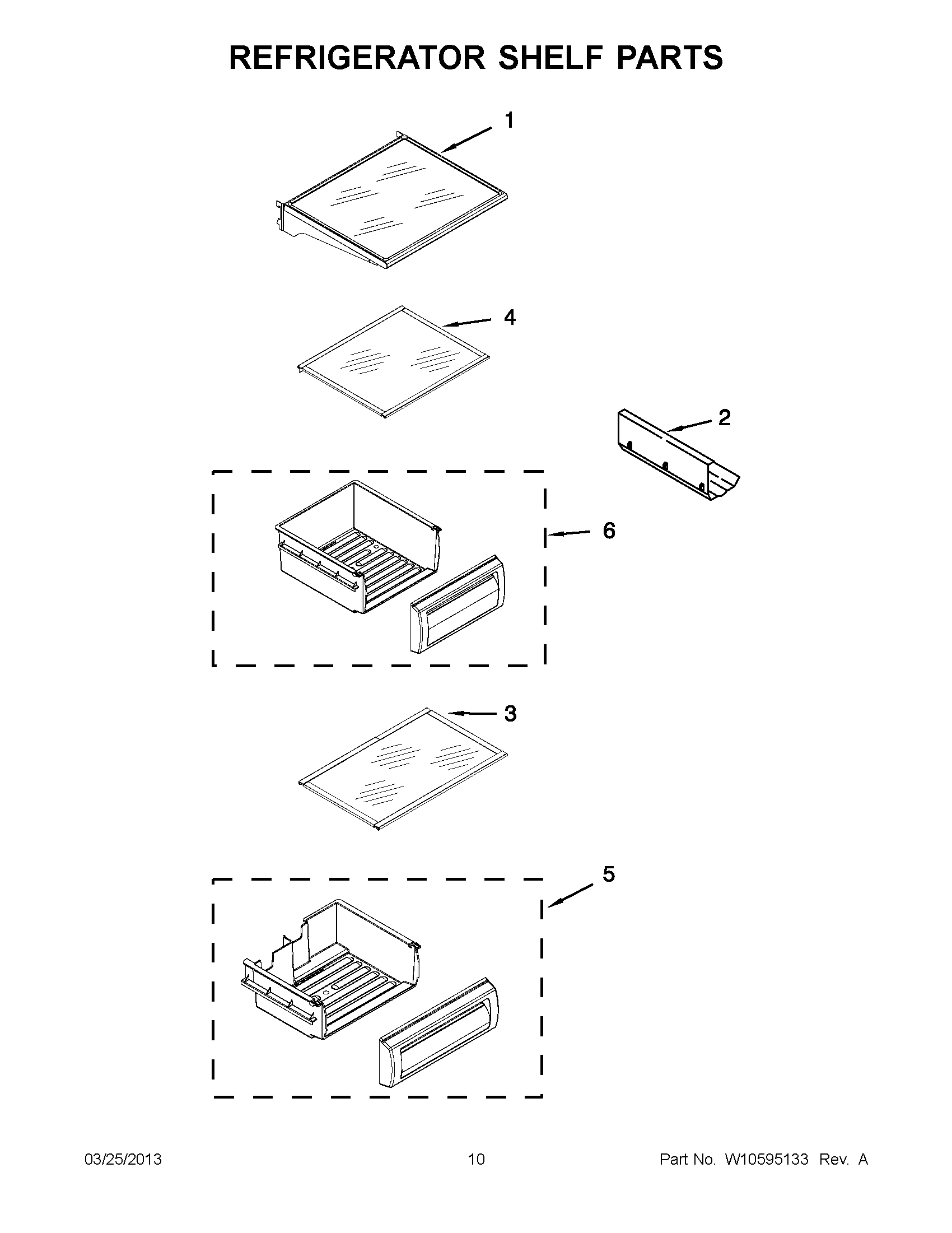 REFRIGERATOR SHELF PARTS

1

4

2

6

3

5

03/25/2013

10

Part No. W10595133 Rev. A