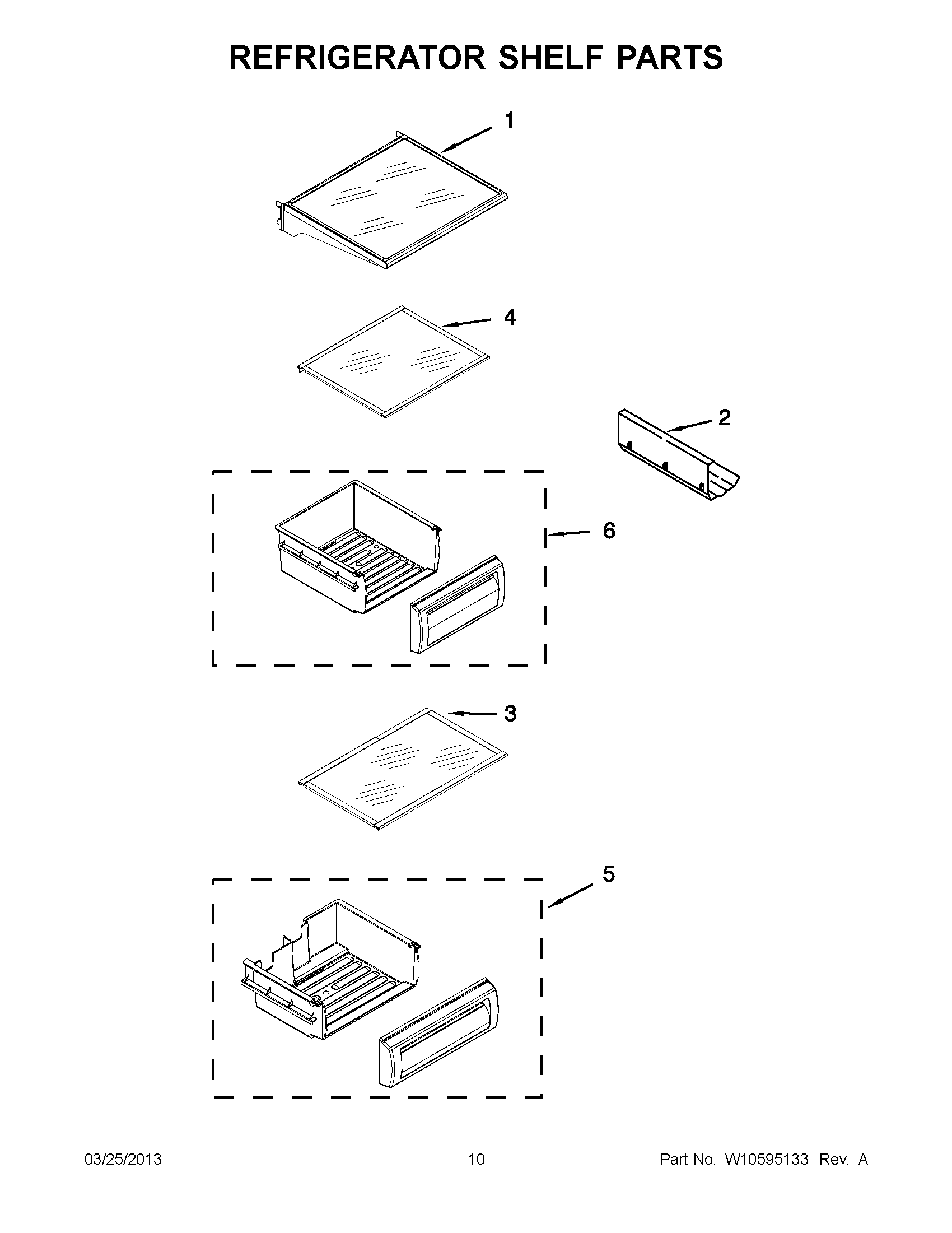 REFRIGERATOR SHELF PARTS

1

4

2

6

3

5

03/25/2013 10 Part No. W10595133 Rev. A