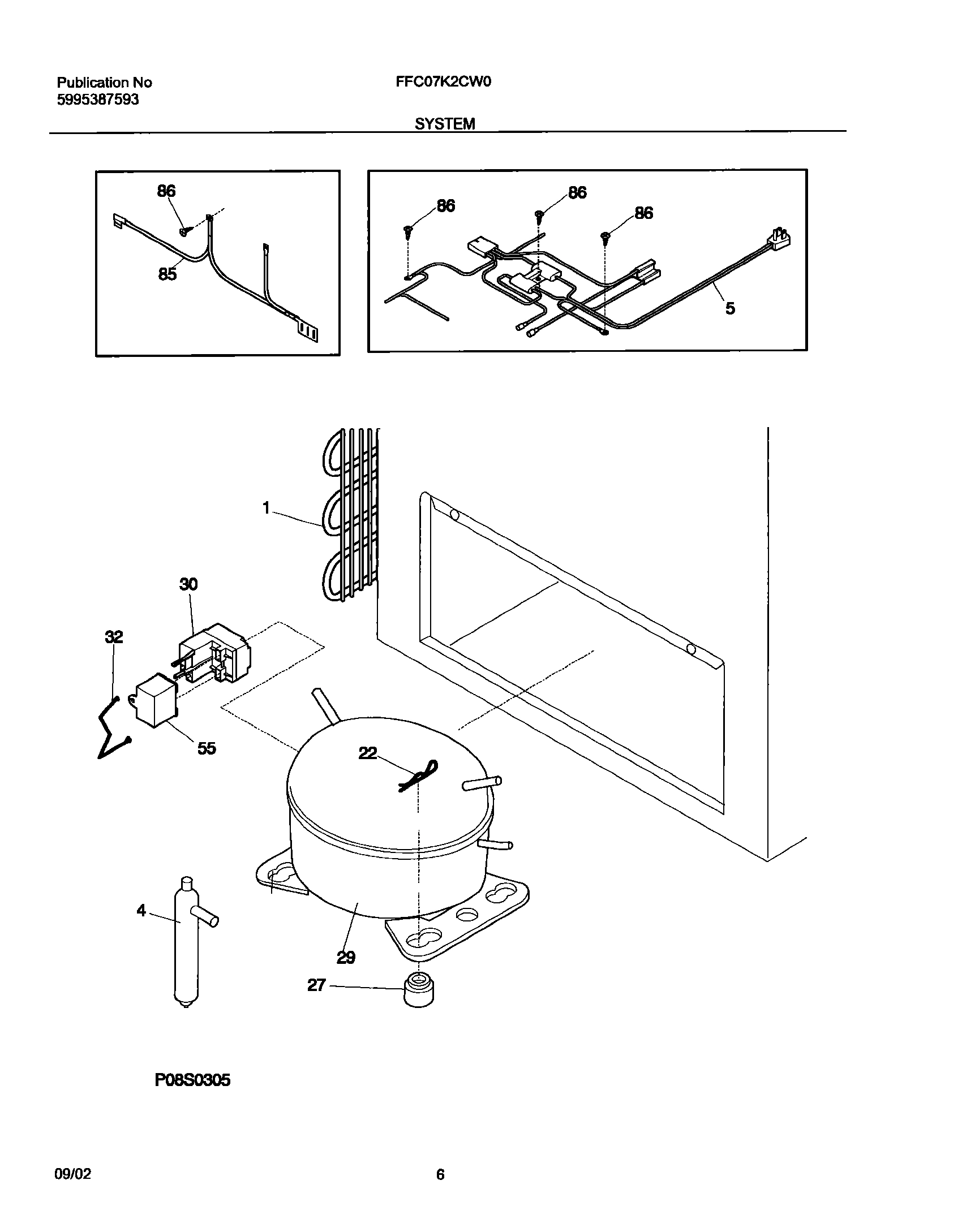 Publication No
5995387593

FFC07K2CW0

SYSTEM

86
85

86
86
86
5

1
30
32
55
22
4
29
27

P08S0305

09/02

6