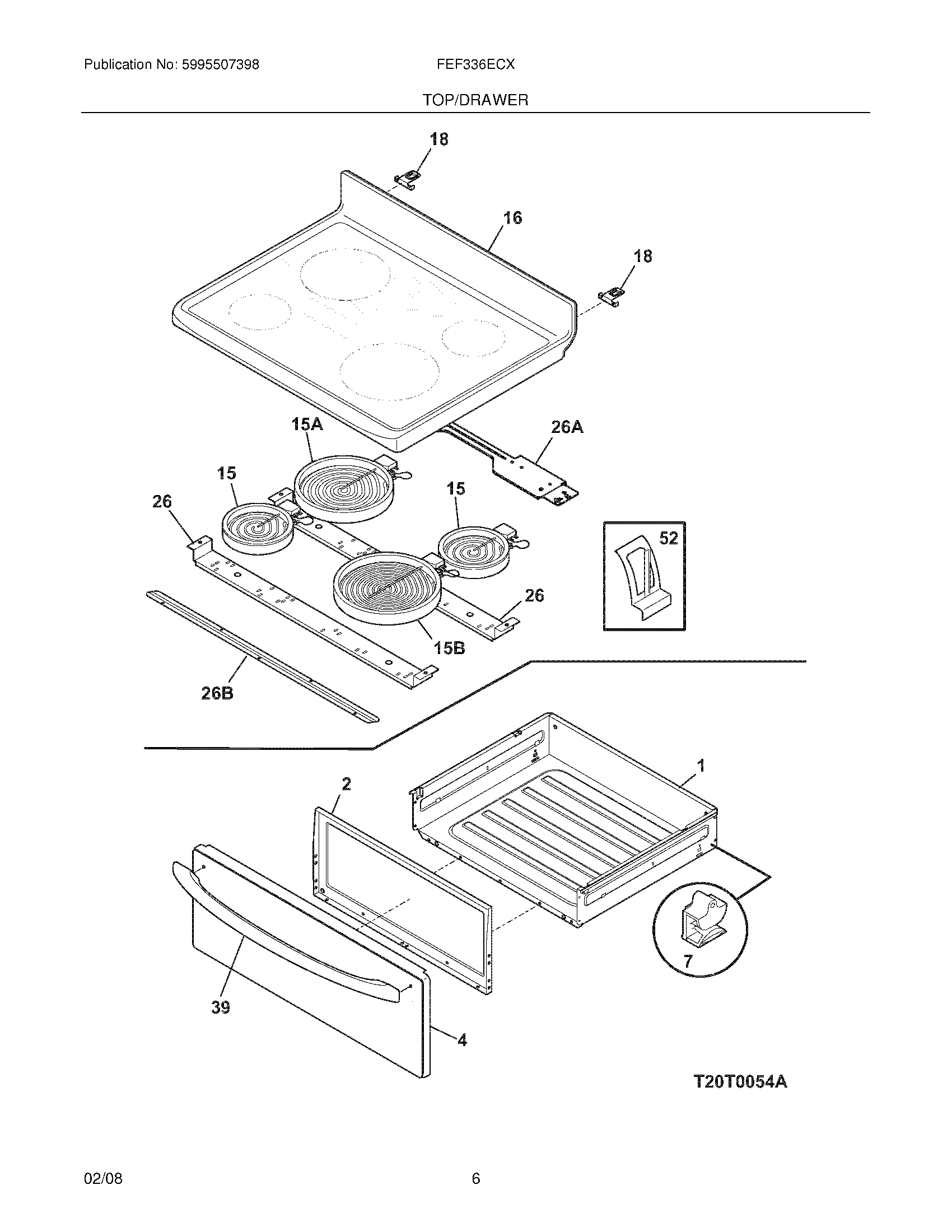 Publication No: 5995507398

FEF336ECX

TOP/DRAWER

18

16

18

15A

26A

15

15

26

52

26

15B

26B

1

2

7

39

4

T20T0054A

02/08

6