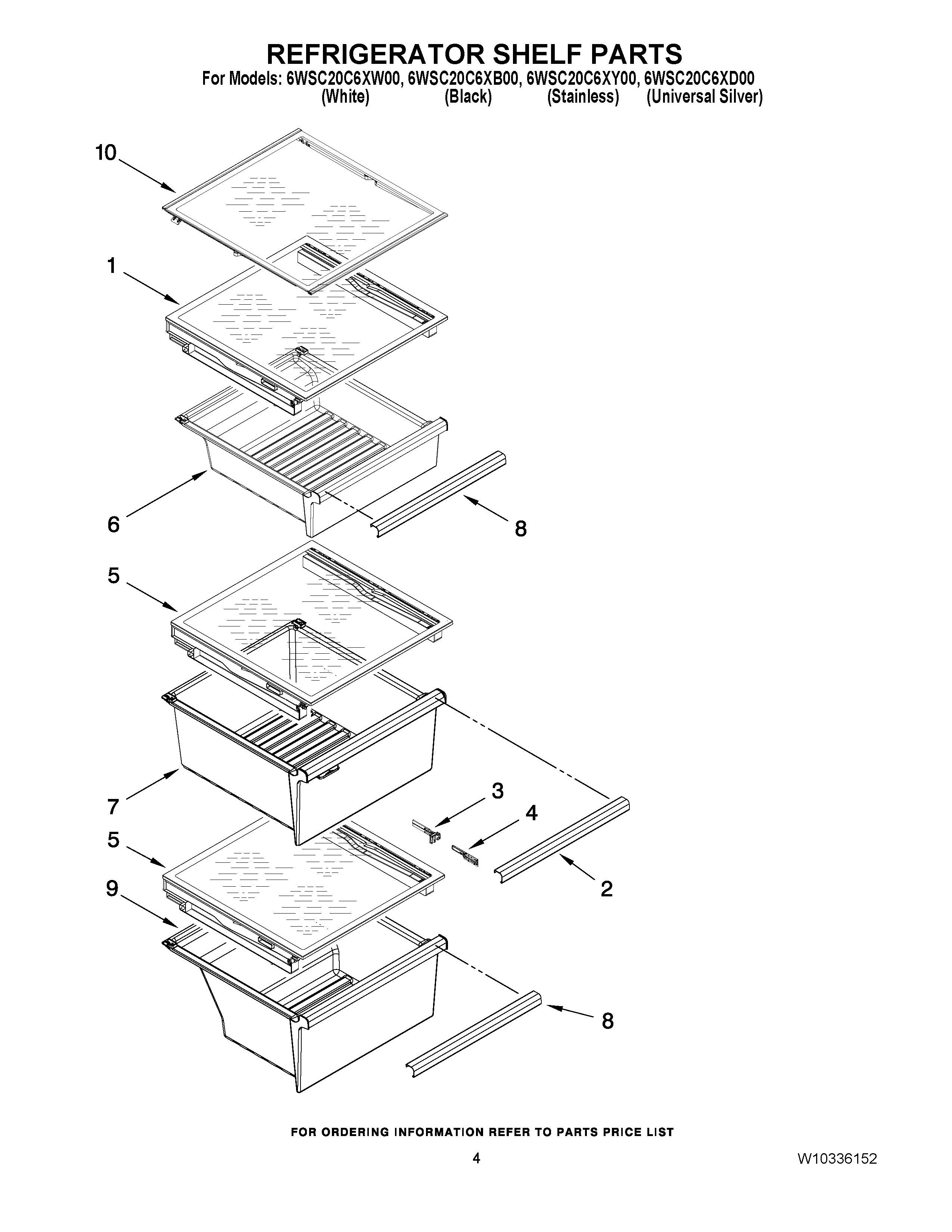 REFRIGERATOR SHELF PARTS

For Models: 6WSC20C6XW00, 6WSC20C6XB00, 6WSC20C6XY00, 6WSC20C6XD00
(White) (Black) (Stainless) (Universal Silver)

10

1

6

8

5

7

3

4

5

9

2

8

FOR ORDERING INFORMATION REFER TO PARTS PRICE LIST

4

W10336152