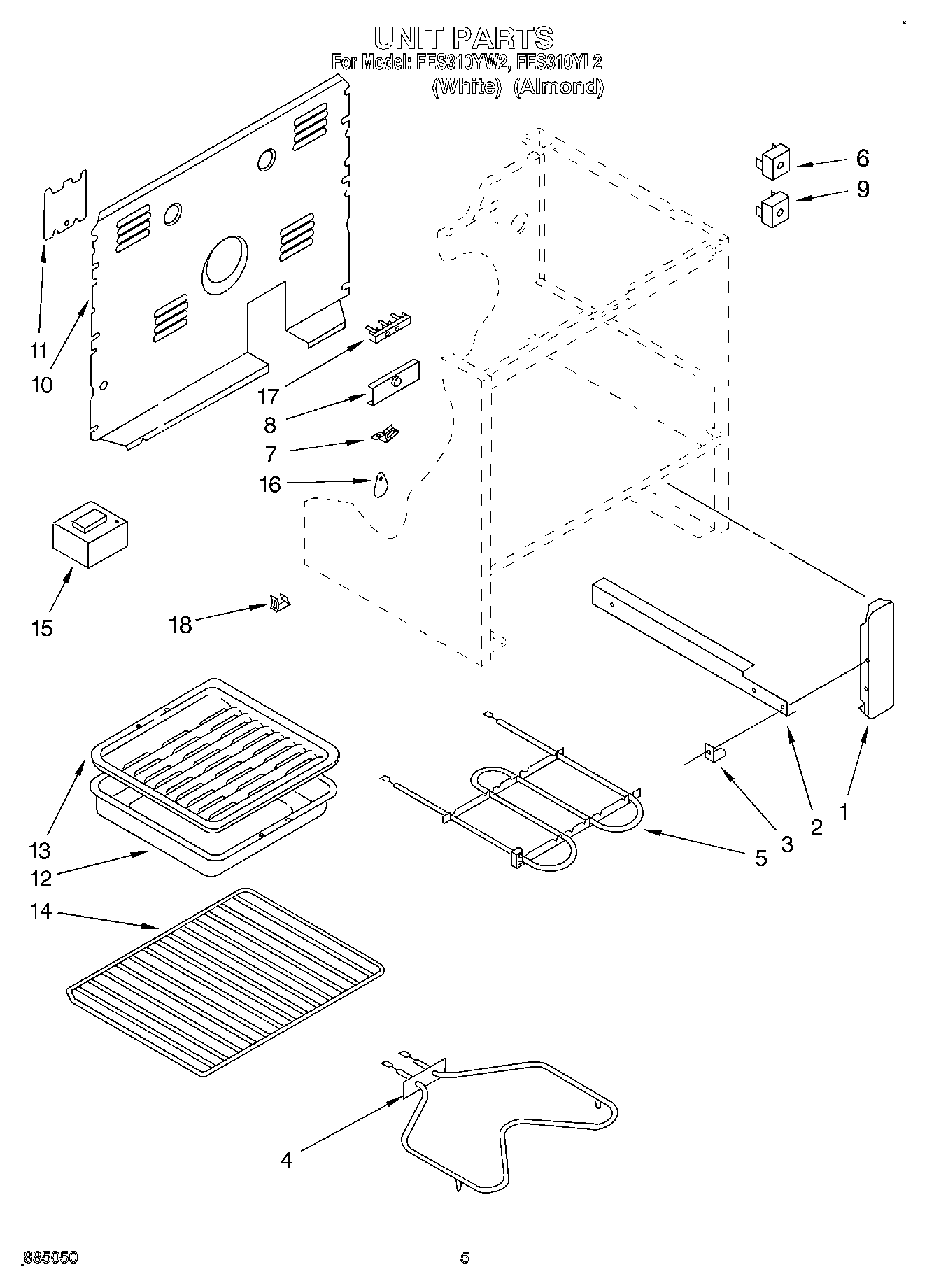 UNIT PARTS
For Model: FES310YW2, FES310YL2
(White) (Almond)

6
9
11
10
17
8
7
16
15
18
13
12
14
5
3
2
1
4

885050

5