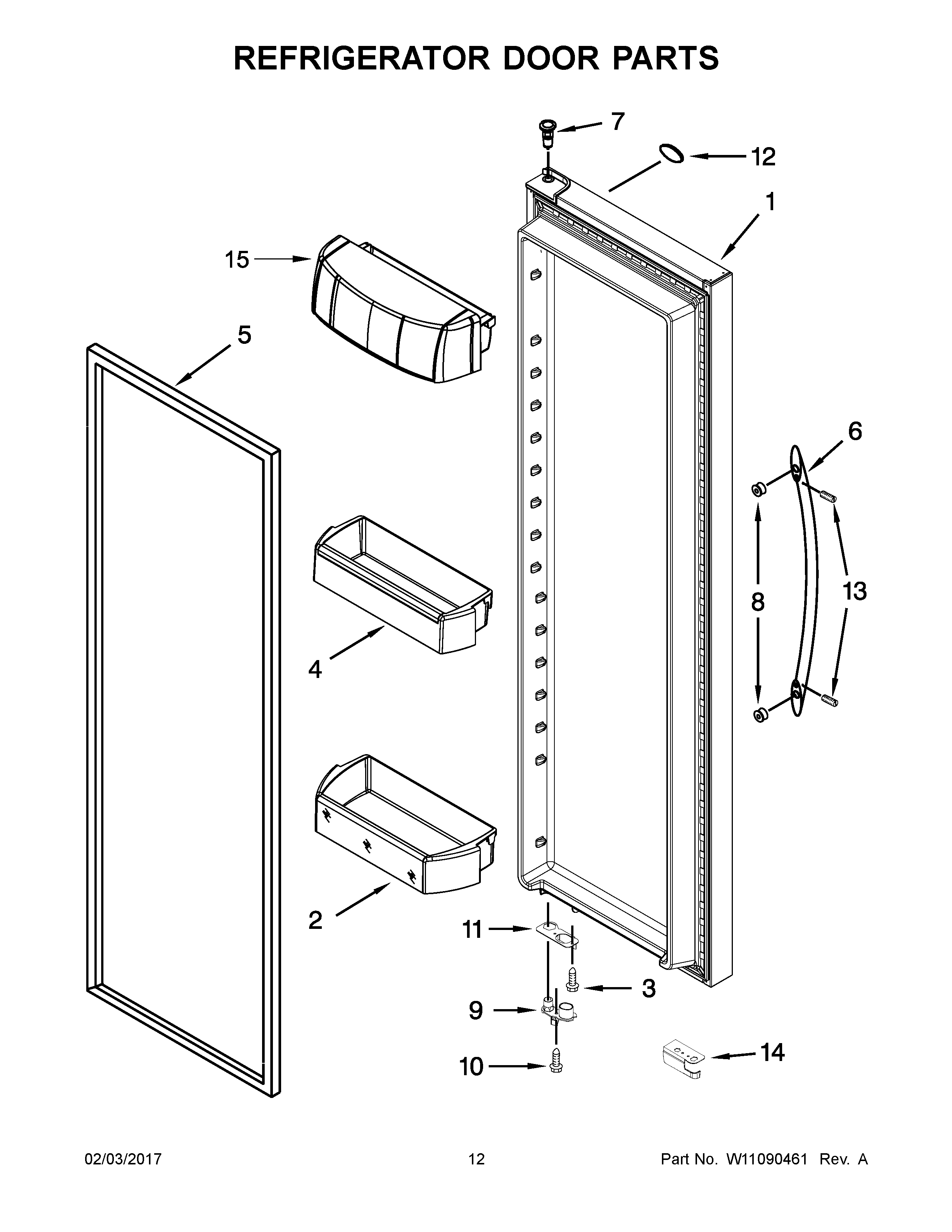 REFRIGERATOR DOOR PARTS

7

12

1

15

5

6

8

13

4

2

11

3

9

10

14

02/03/2017

12

Part No. W11090461 Rev. A