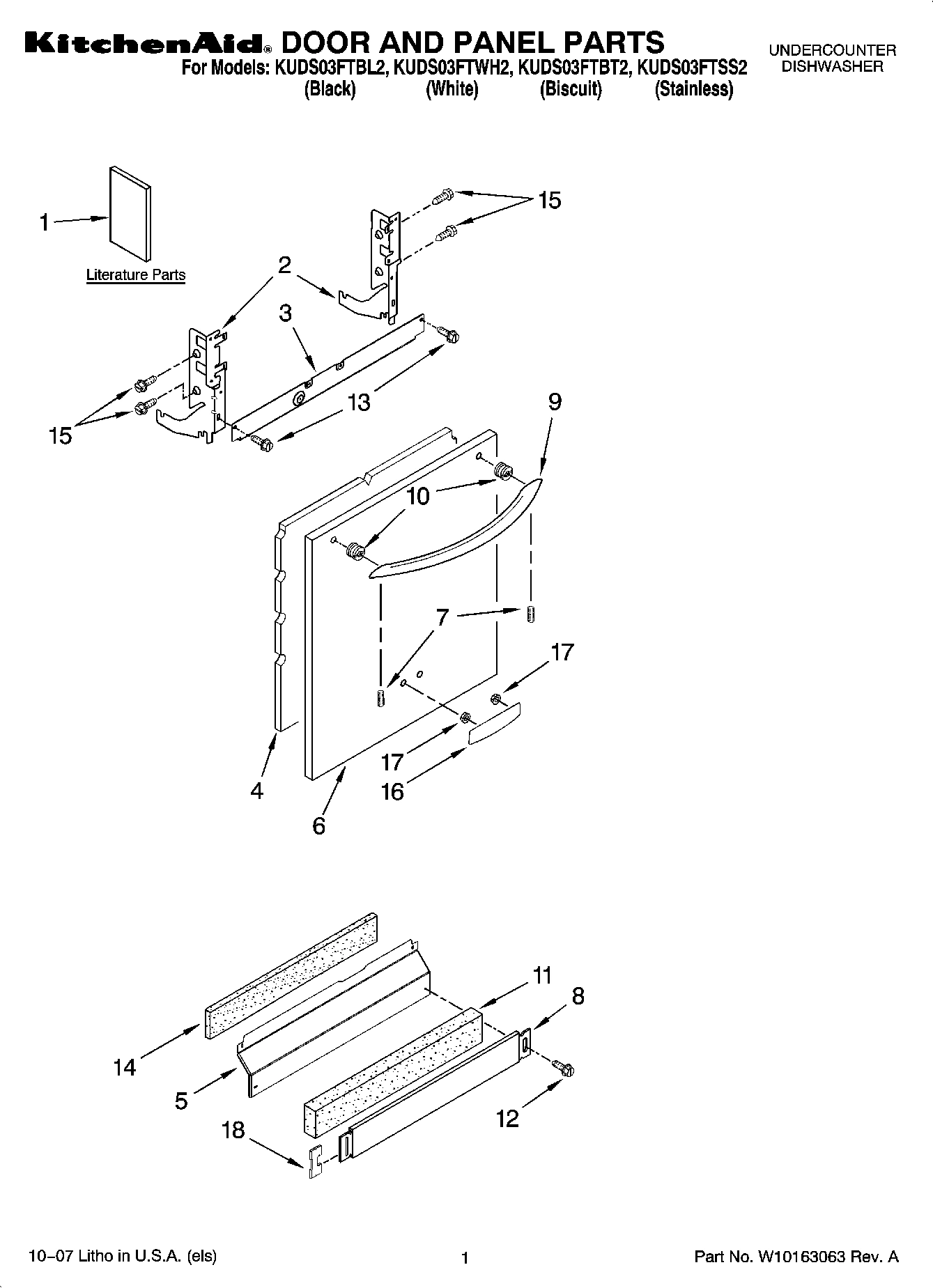 KitchenAid® DOOR AND PANEL PARTS

UNDERCOUNTER DISHWASHER

For Models: KUDS03FTBL2, KUDS03FTWH2, KUDS03FTBT2, KUDS03FTSS2
(Black) (White) (Biscuit) (Stainless)

1
Literature Parts
15
2
3
15
13
9
10
7
17
17
16
4
6
11
8
14
5
12
18

10–07 Litho in U.S.A. (els)

1

Part No. W10163063 Rev. A