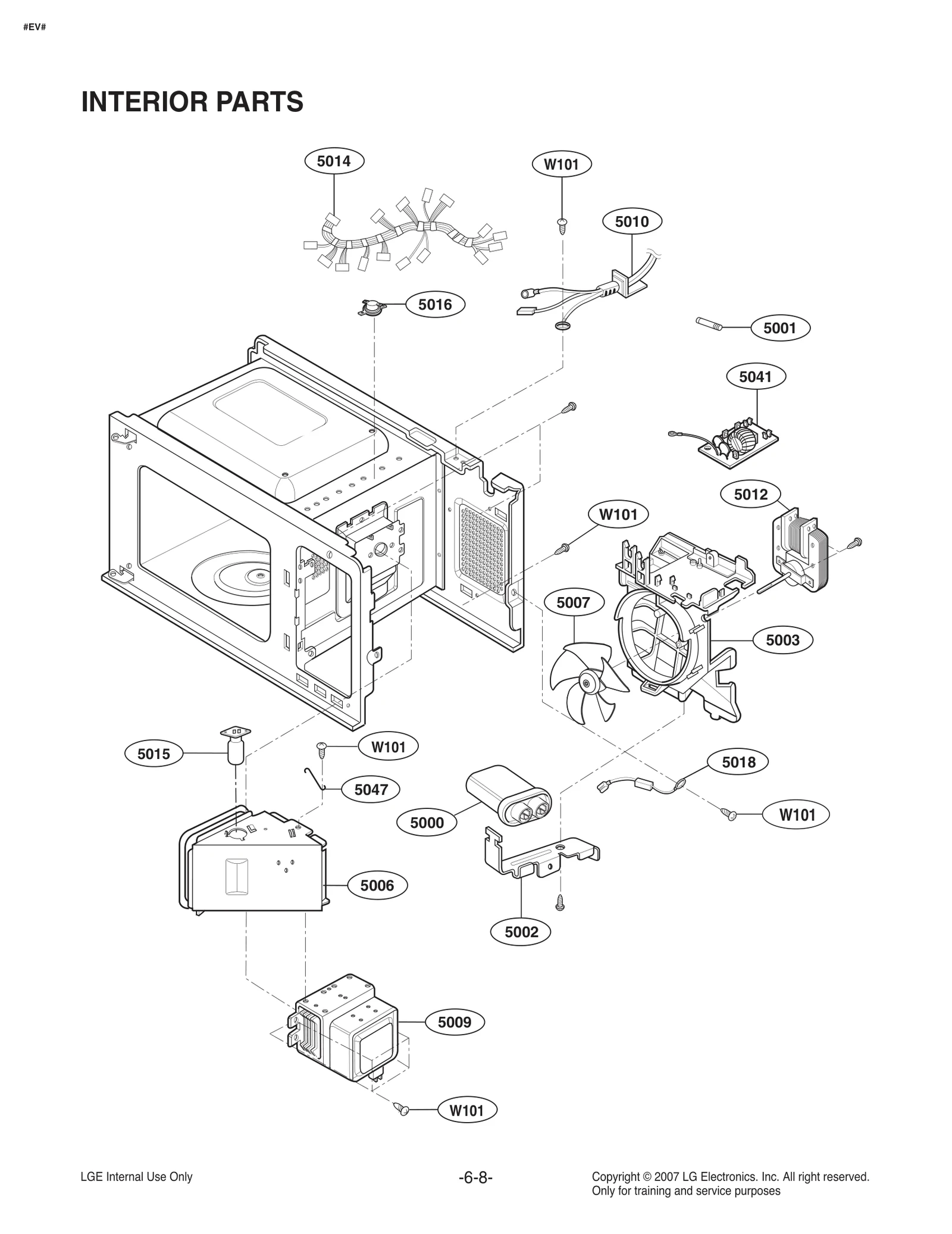 #EV#

INTERIOR PARTS

5014

W101

5010

5016

5001

5041

5012

W101

5007

5003

5015

W101

5047

5018

5000

W101

5006

5002

5009

W101

LGE Internal Use Only

-6-8-

Copyright © 2007 LG Electronics. Inc. All right reserved.
Only for training and service purposes