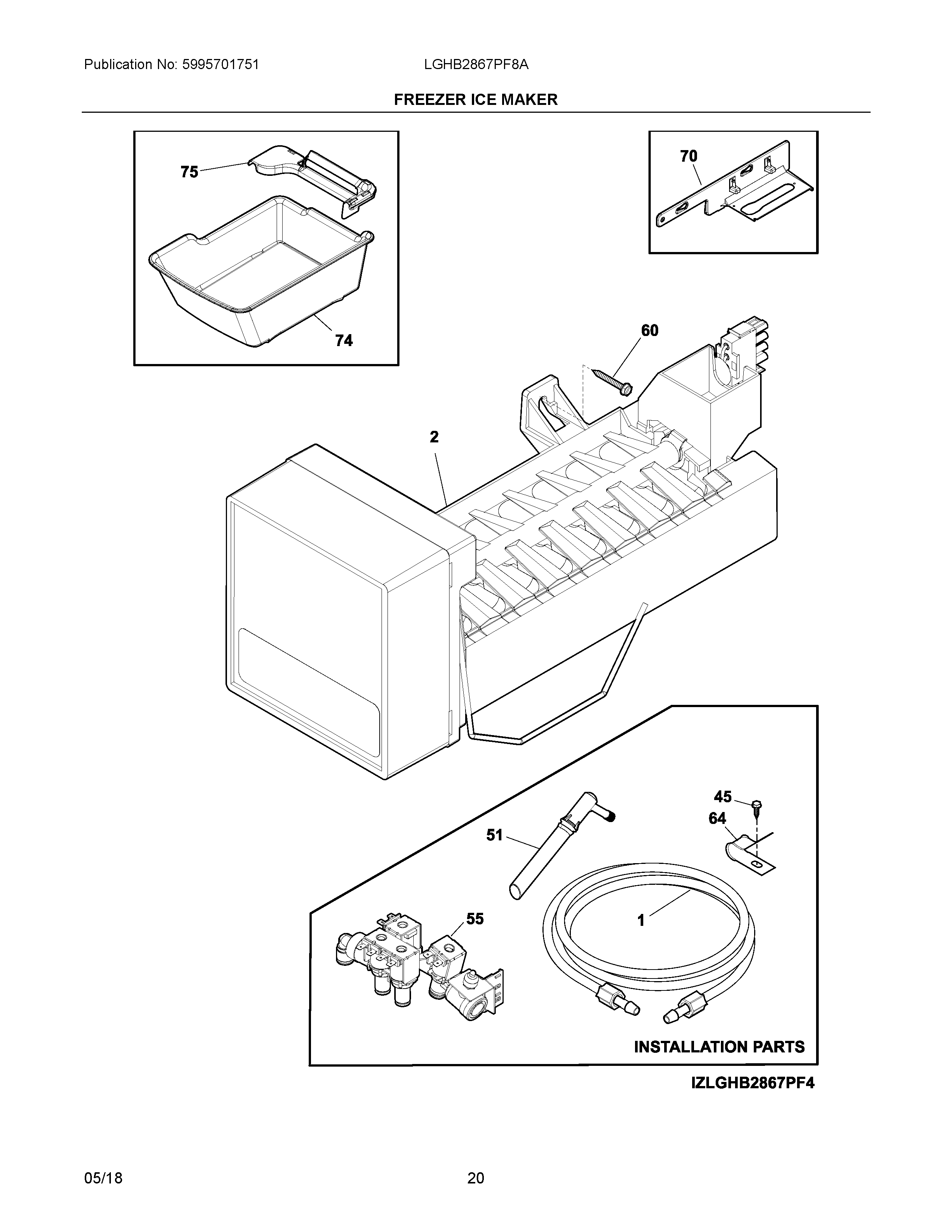 Publication No: 5995701751

LGHB2867PF8A

FREEZER ICE MAKER

75

74

70

60

2

45

64

51

55

1

INSTALLATION PARTS

IZLGHB2867PF4

05/18

20