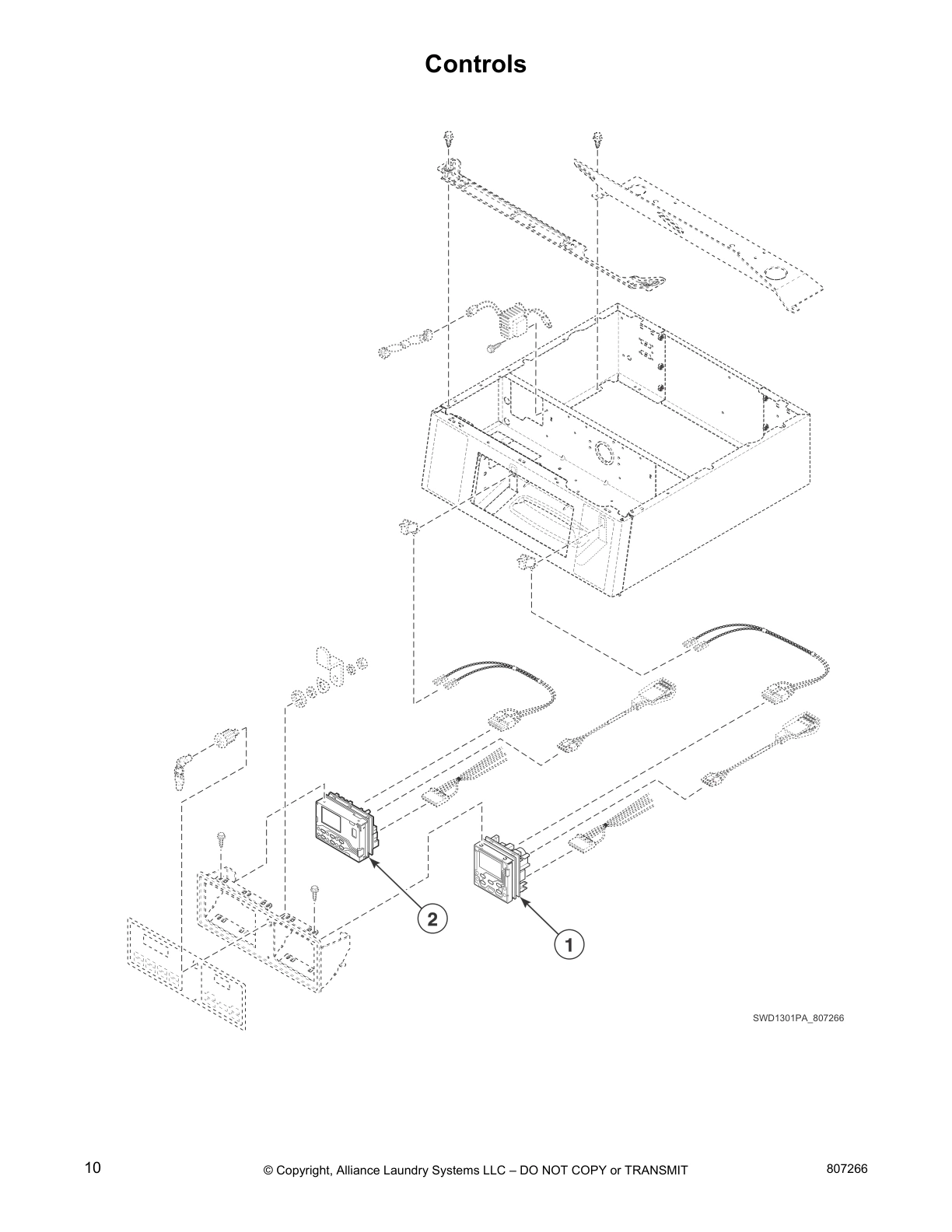 Controls

2

1

SWD1301PA_807266

10 © Copyright, Alliance Laundry Systems LLC – DO NOT COPY or TRANSMIT 807266