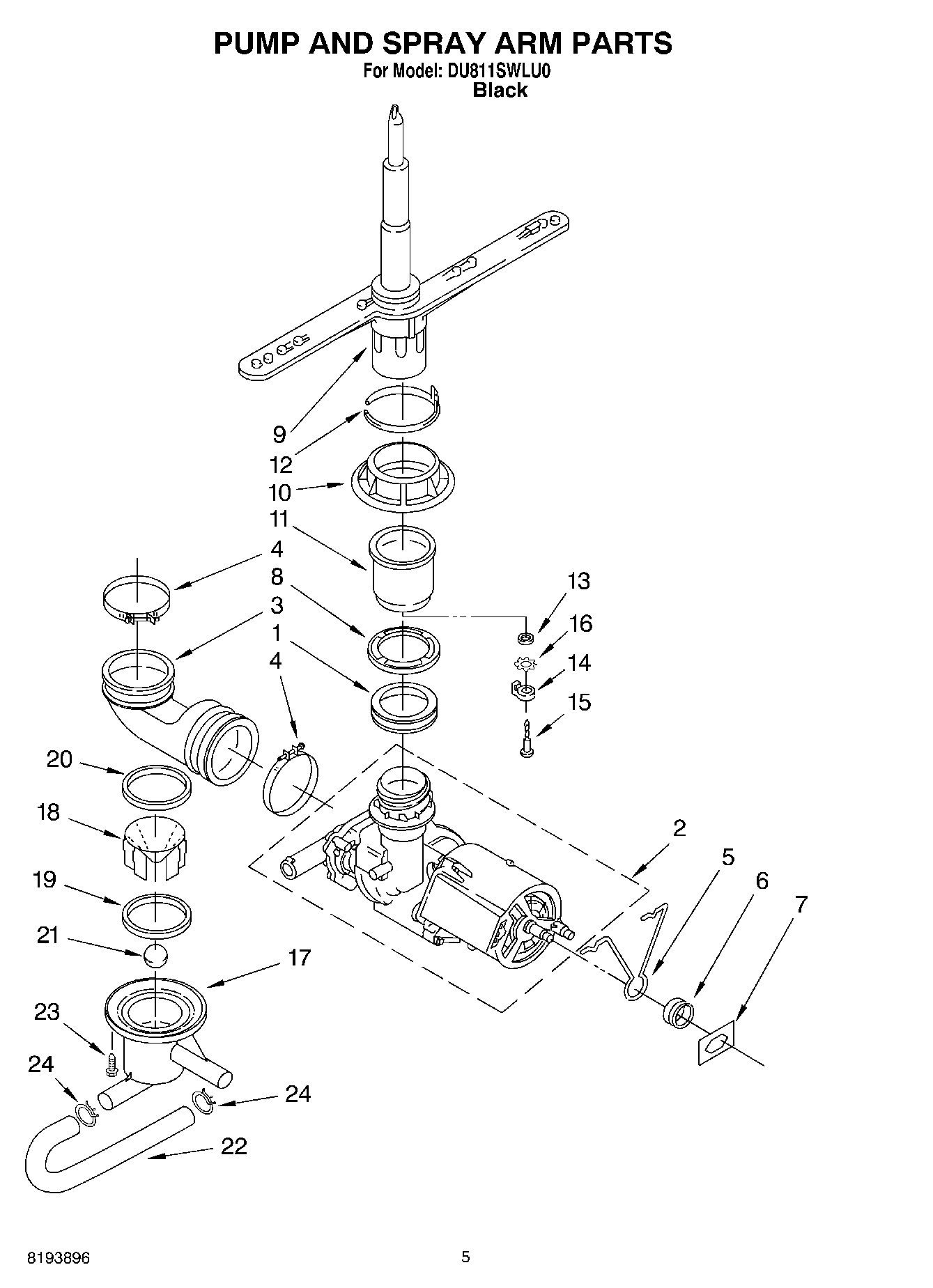 PUMP AND SPRAY ARM PARTS
For Model: DU811SWLU0
Black

9
12
10
11
4
8
3
1
4
13
16
14
15
20
18
19
21
17
23
24
24
22
2
5
6
7

8193896

5