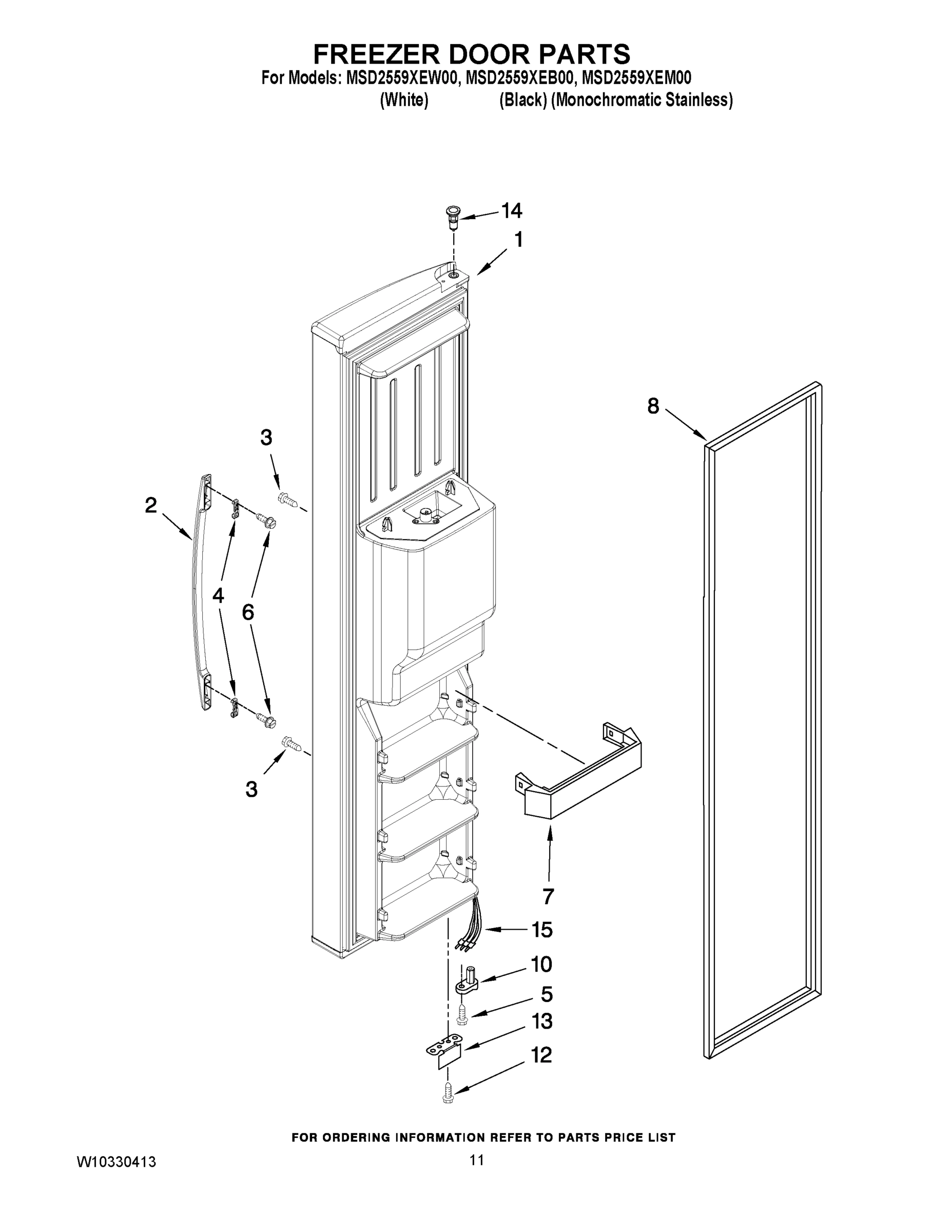 FREEZER DOOR PARTS

For Models: MSD2559XEW00, MSD2559XEB00, MSD2559XEM00
(White) (Black) (Monochromatic Stainless)

14
1
8
3
2
4
6
3
7
15
10
5
13
12

FOR ORDERING INFORMATION REFER TO PARTS PRICE LIST

W10330413

11