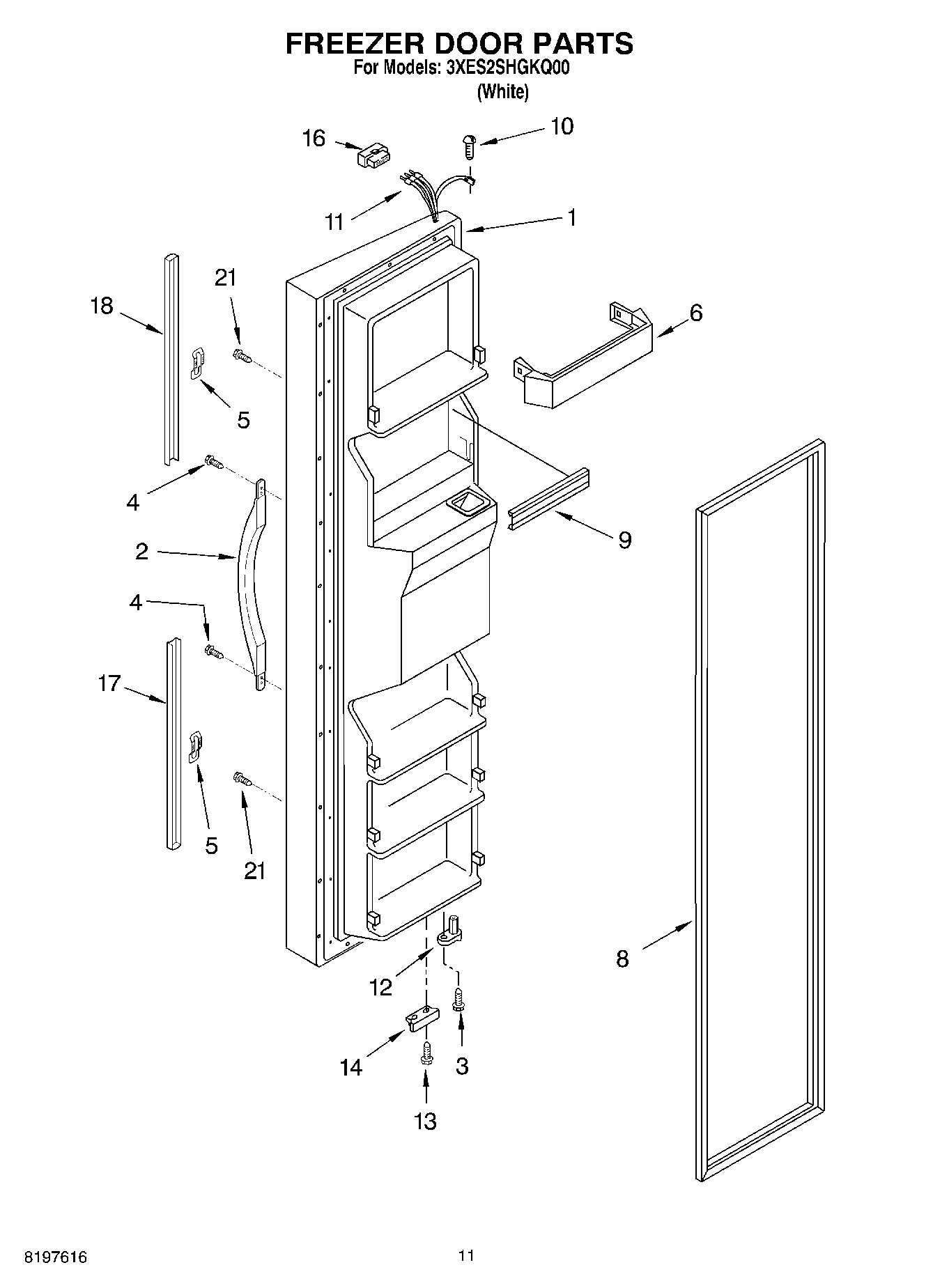 FREEZER DOOR PARTS
For Models: 3XES2SHGKQ00
(White)

16
10
11
1
21
18
6
5
4
9
2
4
17
5
21
8
12
14
3
13

8197616
11