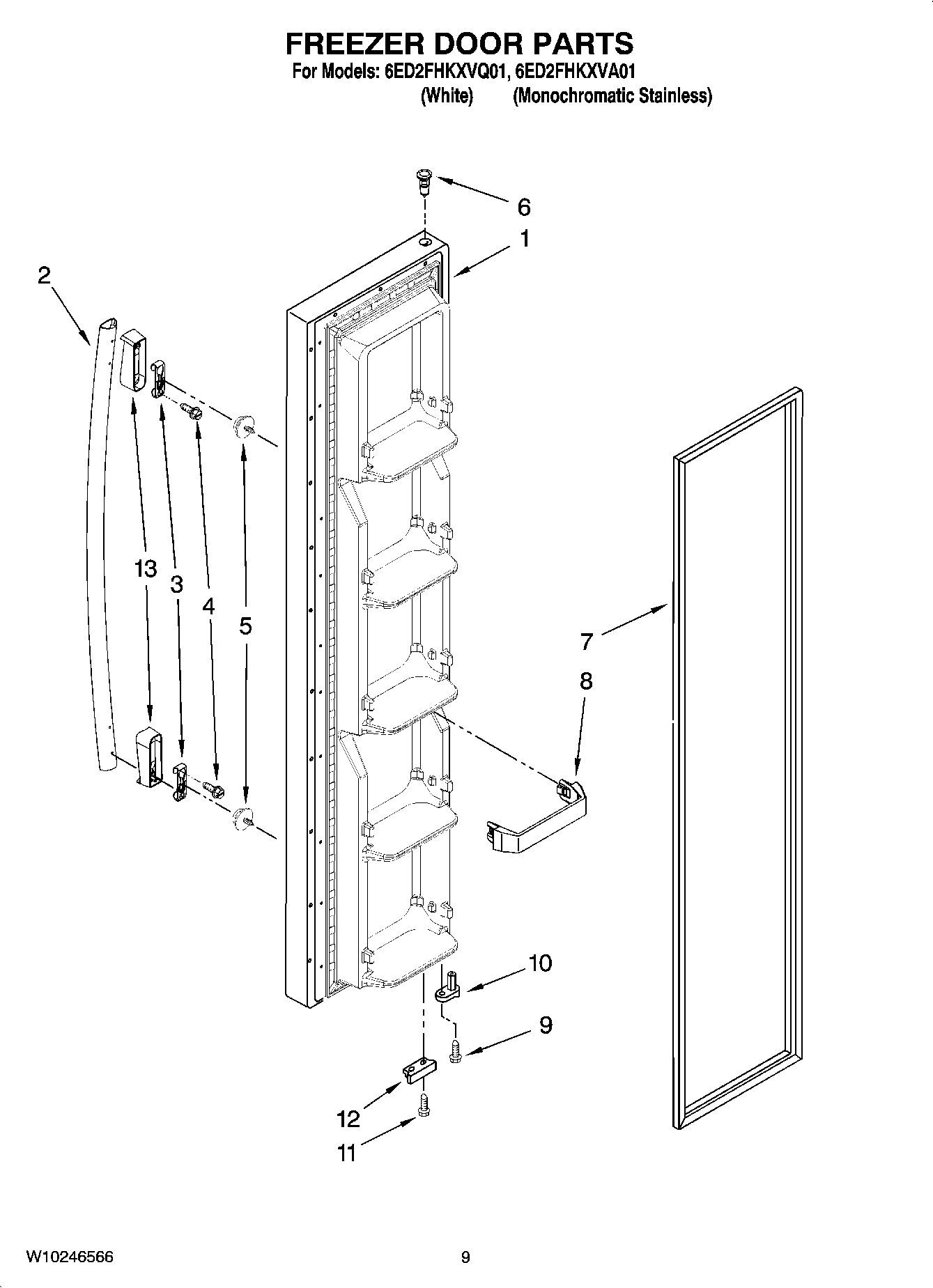 FREEZER DOOR PARTS
For Models: 6ED2FHKXVQ01, 6ED2FHKXVA01
(White) (Monochromatic Stainless)

6
1
2
13
3
4
5
7
8
10
9
12
11

W10246566
9