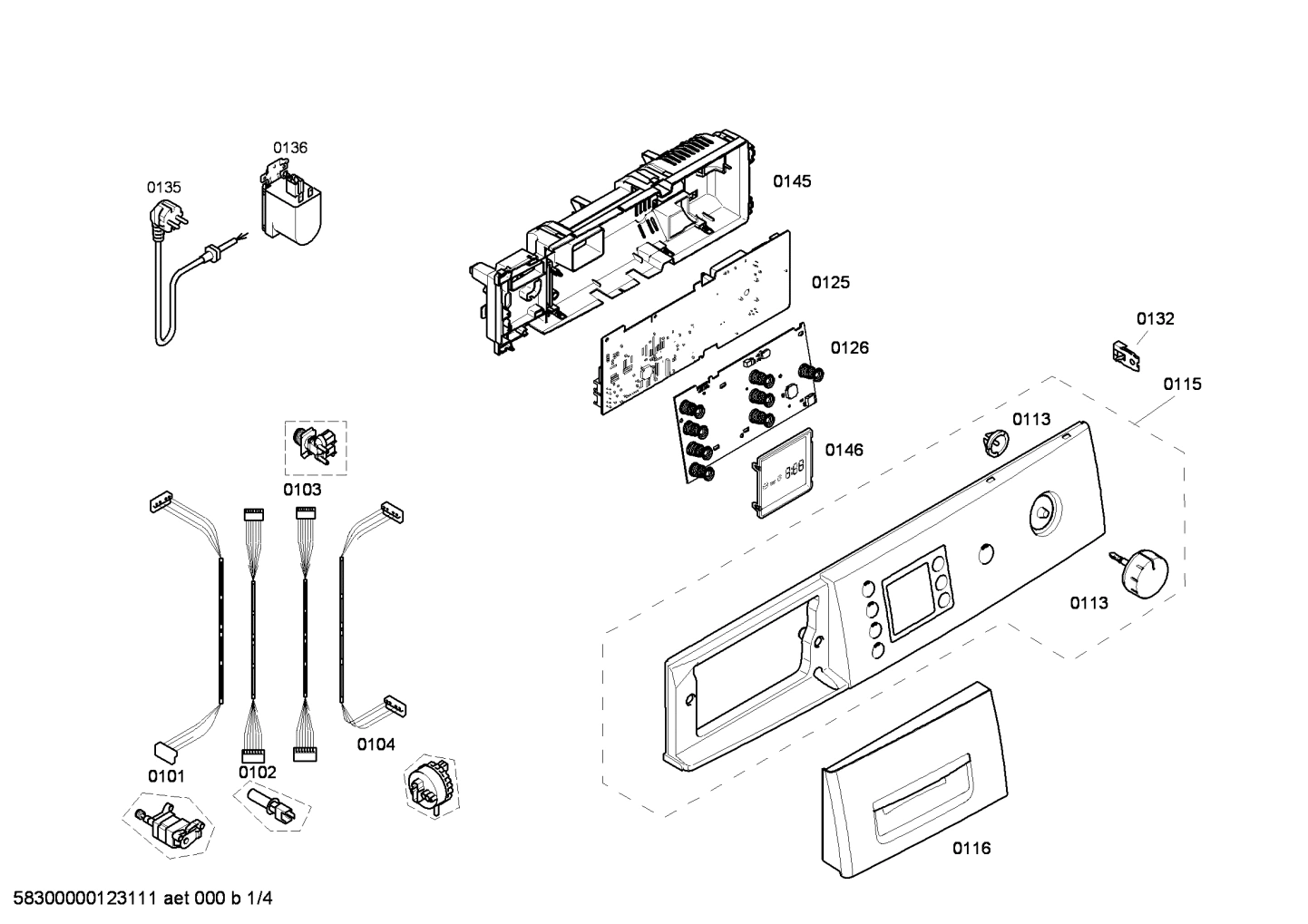 0136
0135
0145
0125
0132
0126
0115
0113
0146
0103
0113
0104
0101
0102
0116
58300000123111 aet 000 b 1/4