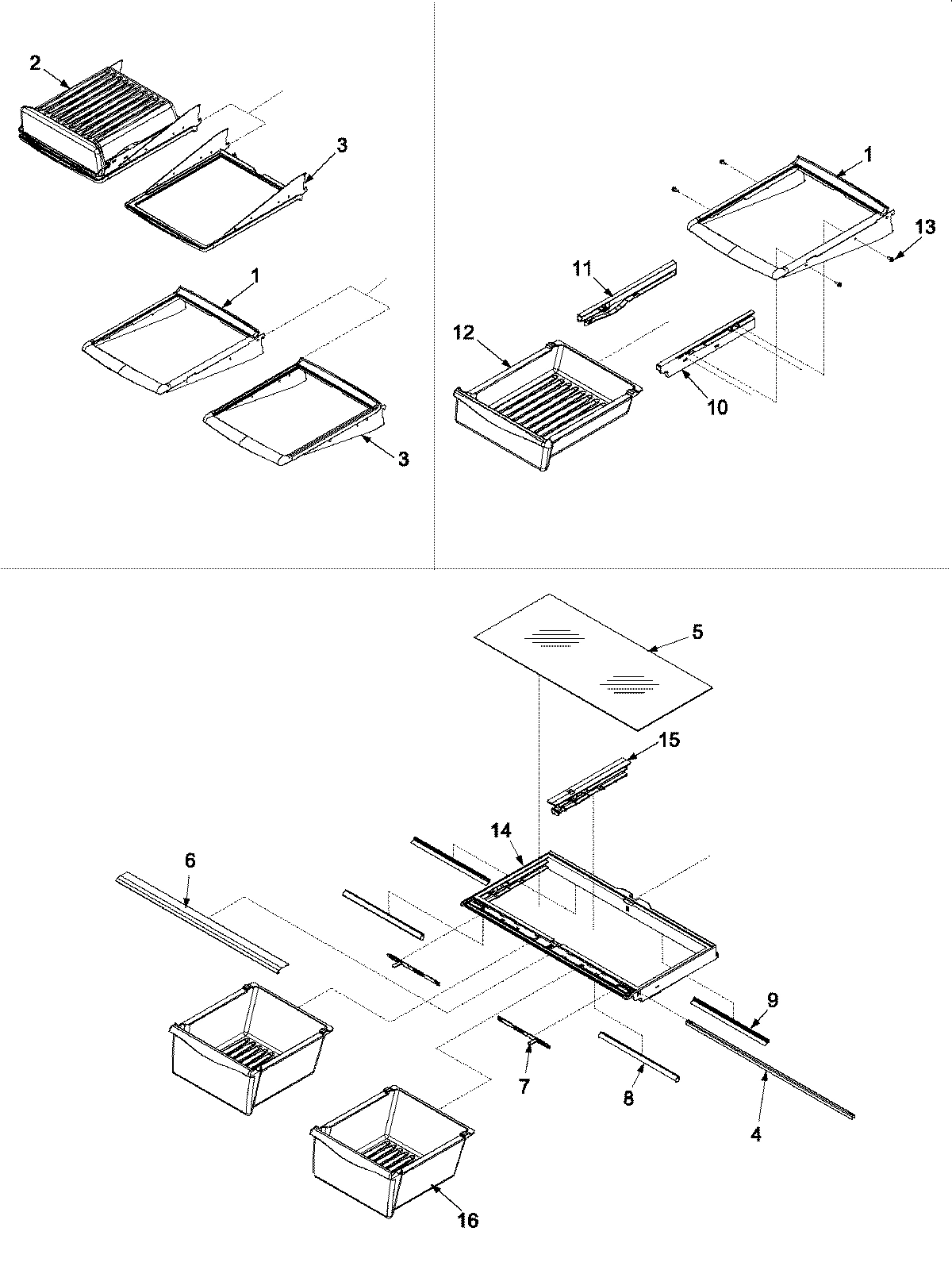 2
3
1
3
1
13
11
12
10
5
15
14
6
9
7
8
4
16