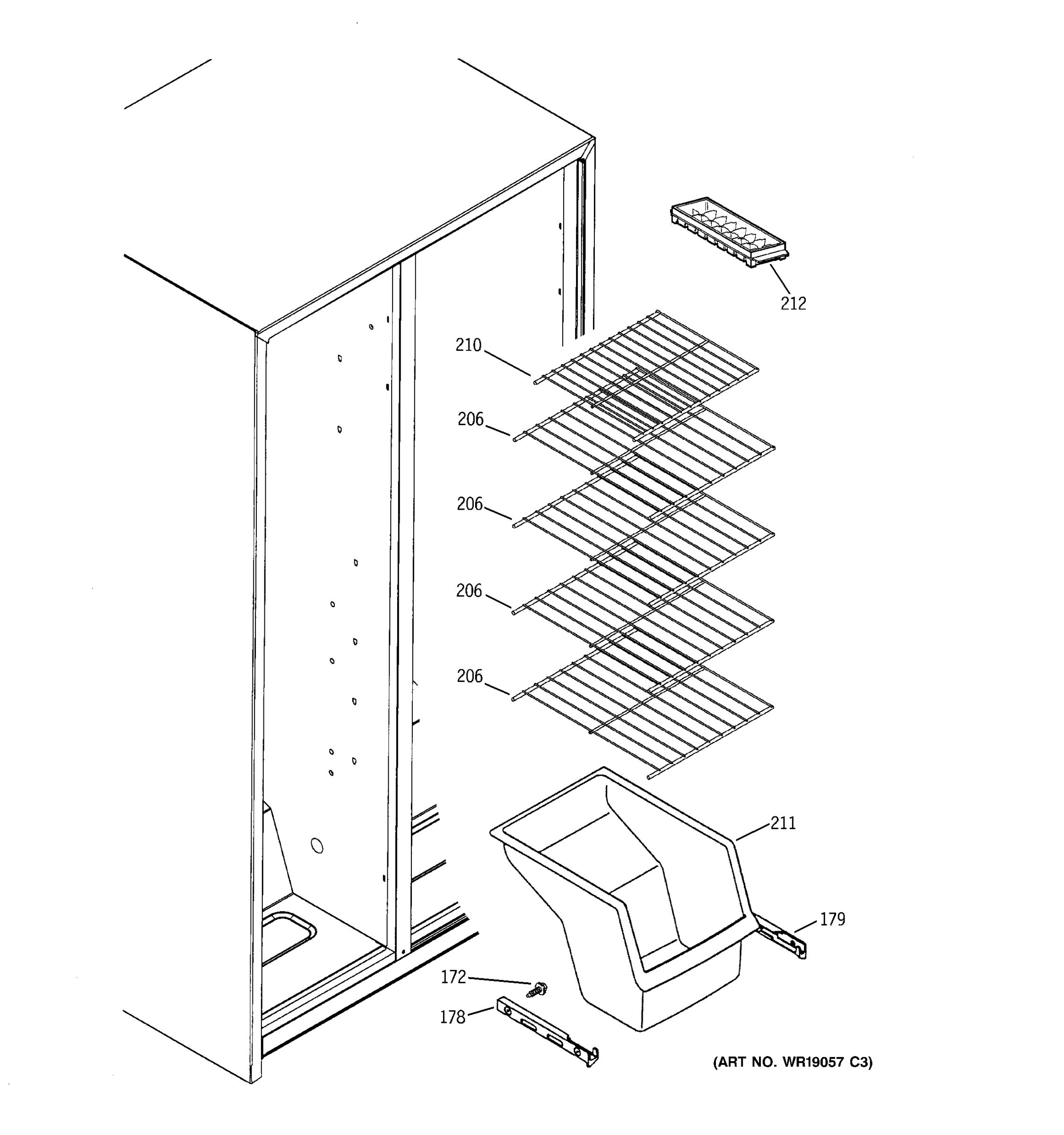 212

210

206

206

206

206

211

179

172

178

(ART NO. WR19057 C3)