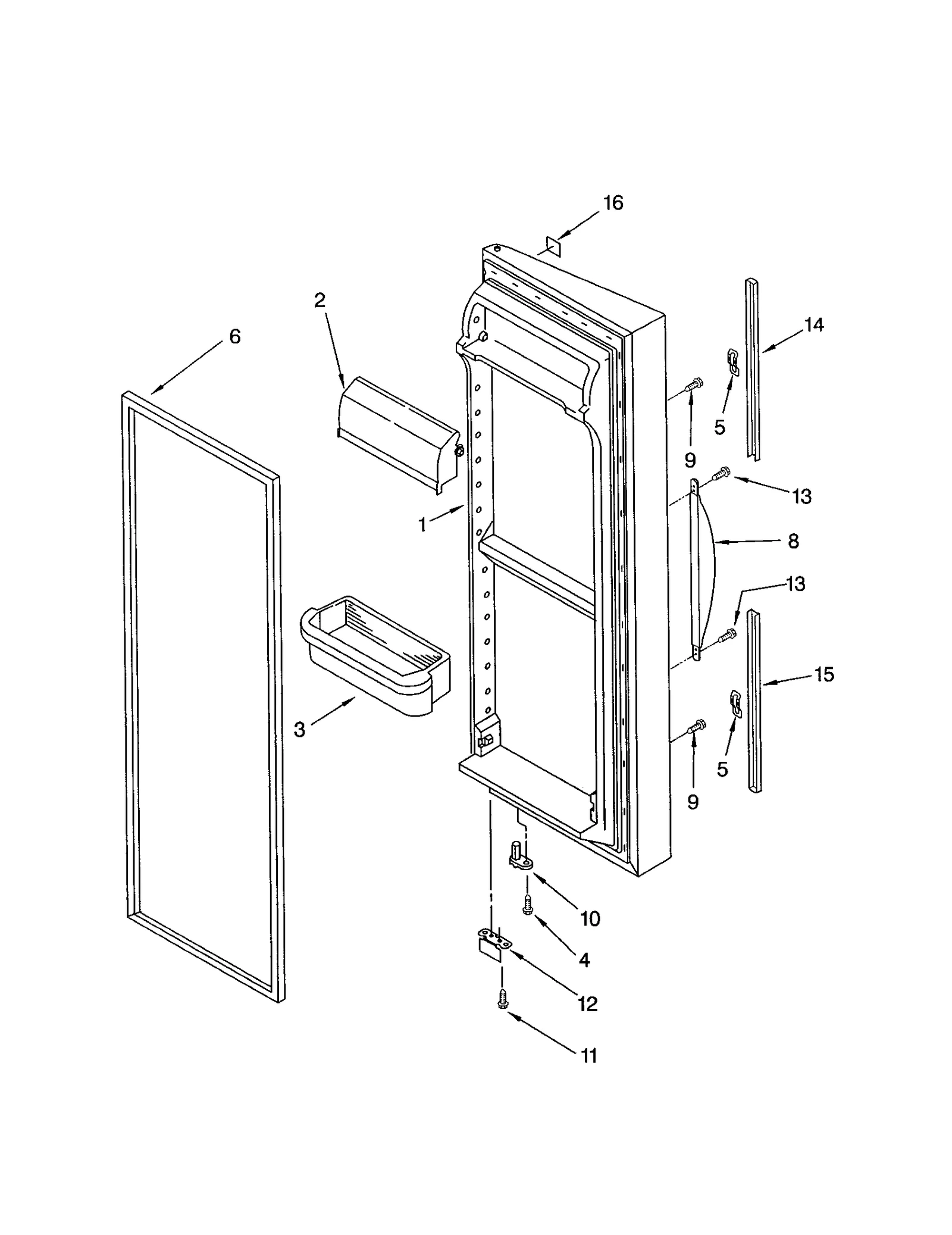 16

2

14

6

5

9

13

1

8

13

15

3

5

9

10

4

12

11