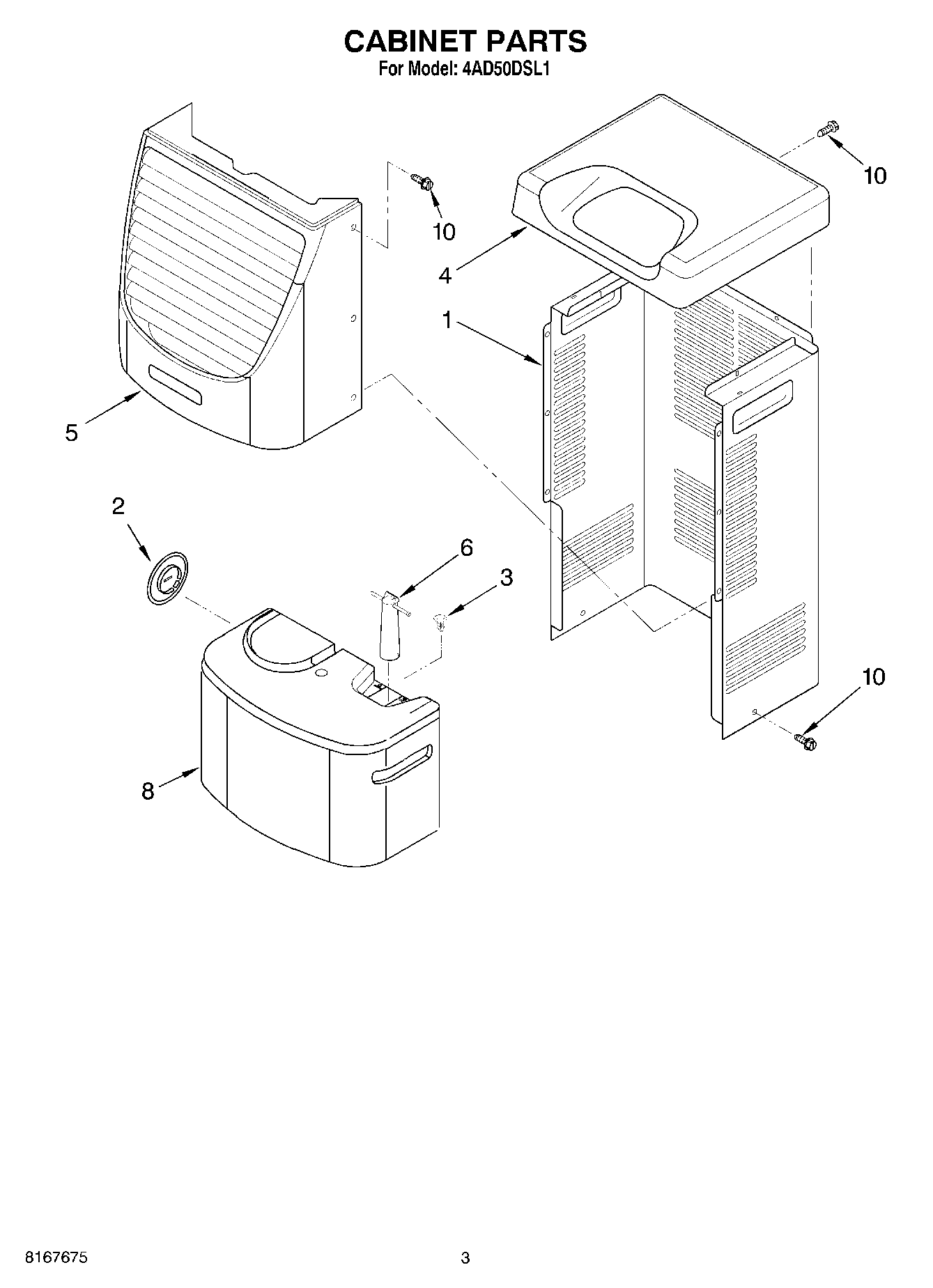 CABINET PARTS
For Model: 4AD50DSL1

10

10

4

1

5

2

6

3

10

8

8167675

3