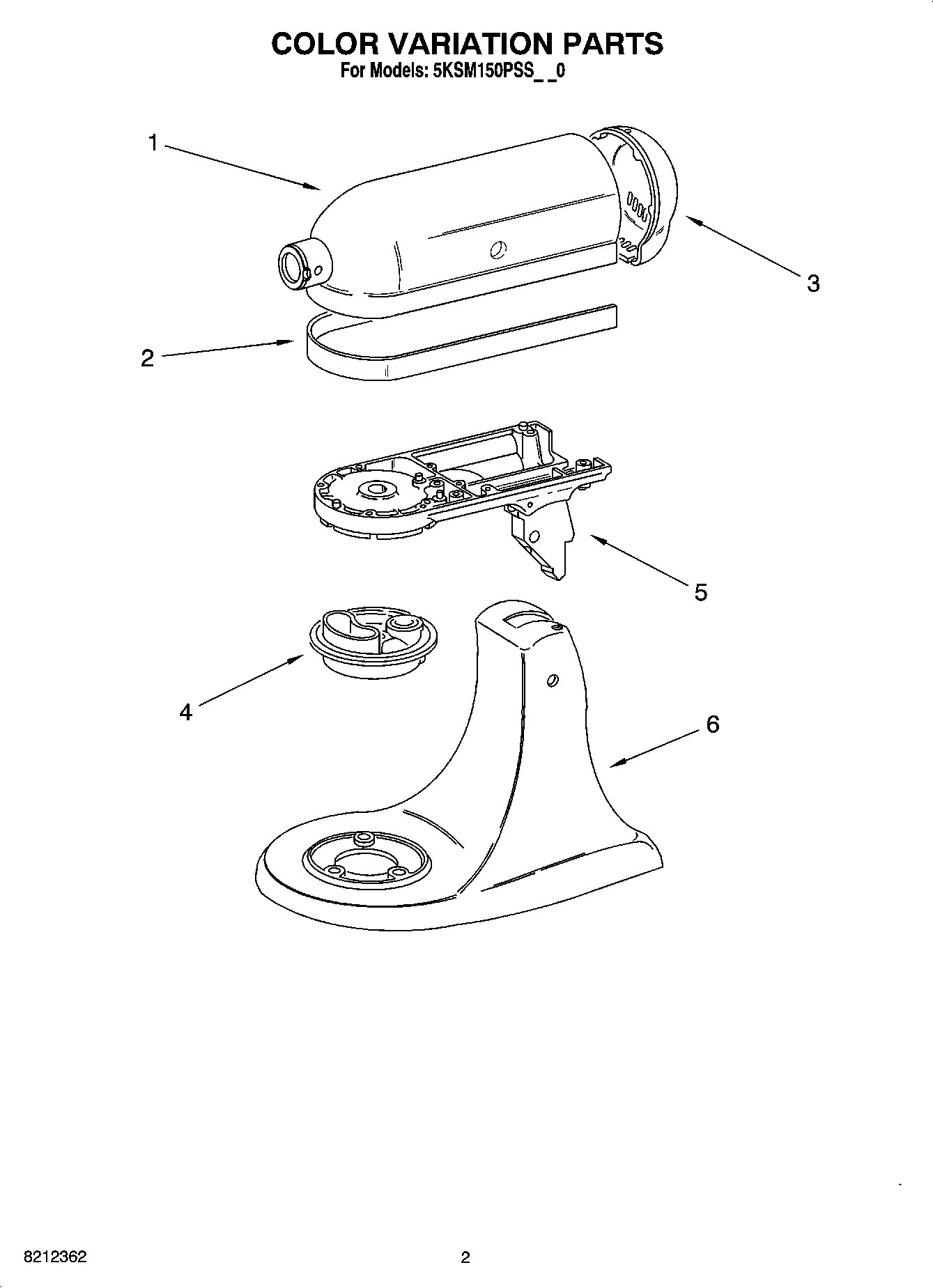 COLOR VARIATION PARTS
For Models: 5KSM150PSS_ _0

1

3

2

5

4

6

8212362

2