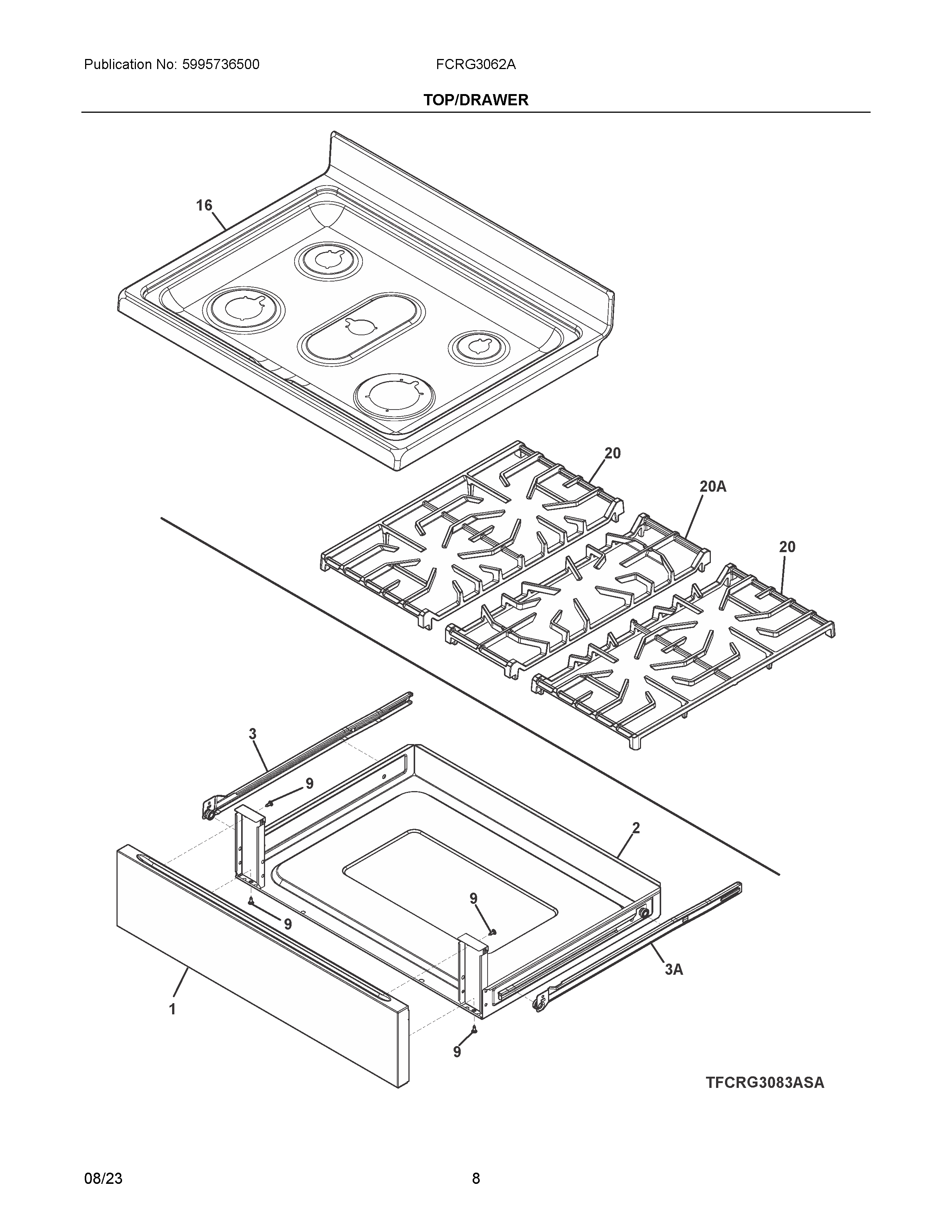 Publication No: 5995736500

FCRG3062A

TOP/DRAWER

16

20

20A

20

3

9

2

9

9

3A

1

9

TFCRG3083ASA

08/23

8