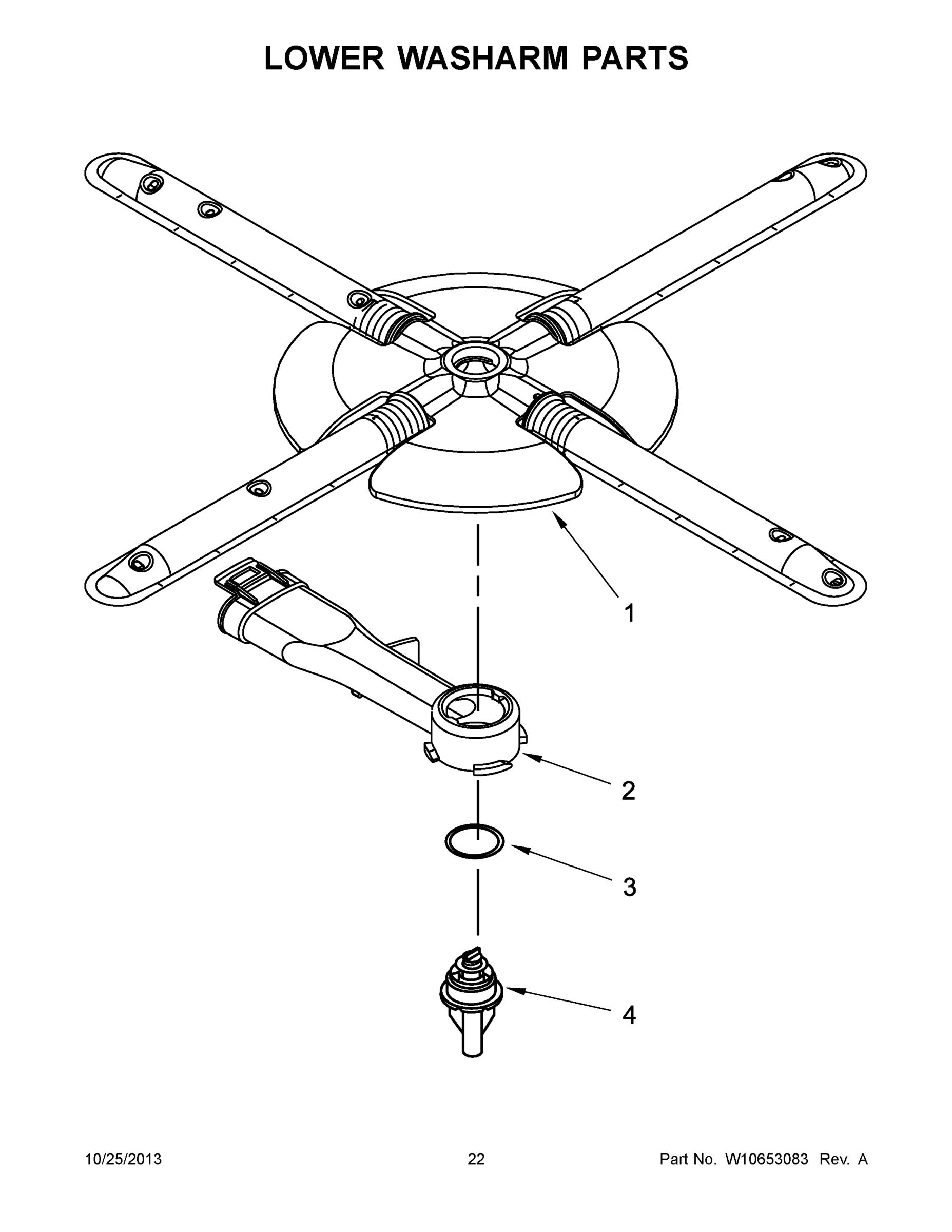 LOWER WASHARM PARTS

1

2

3

4

10/25/2013 22 Part No. W10653083 Rev. A