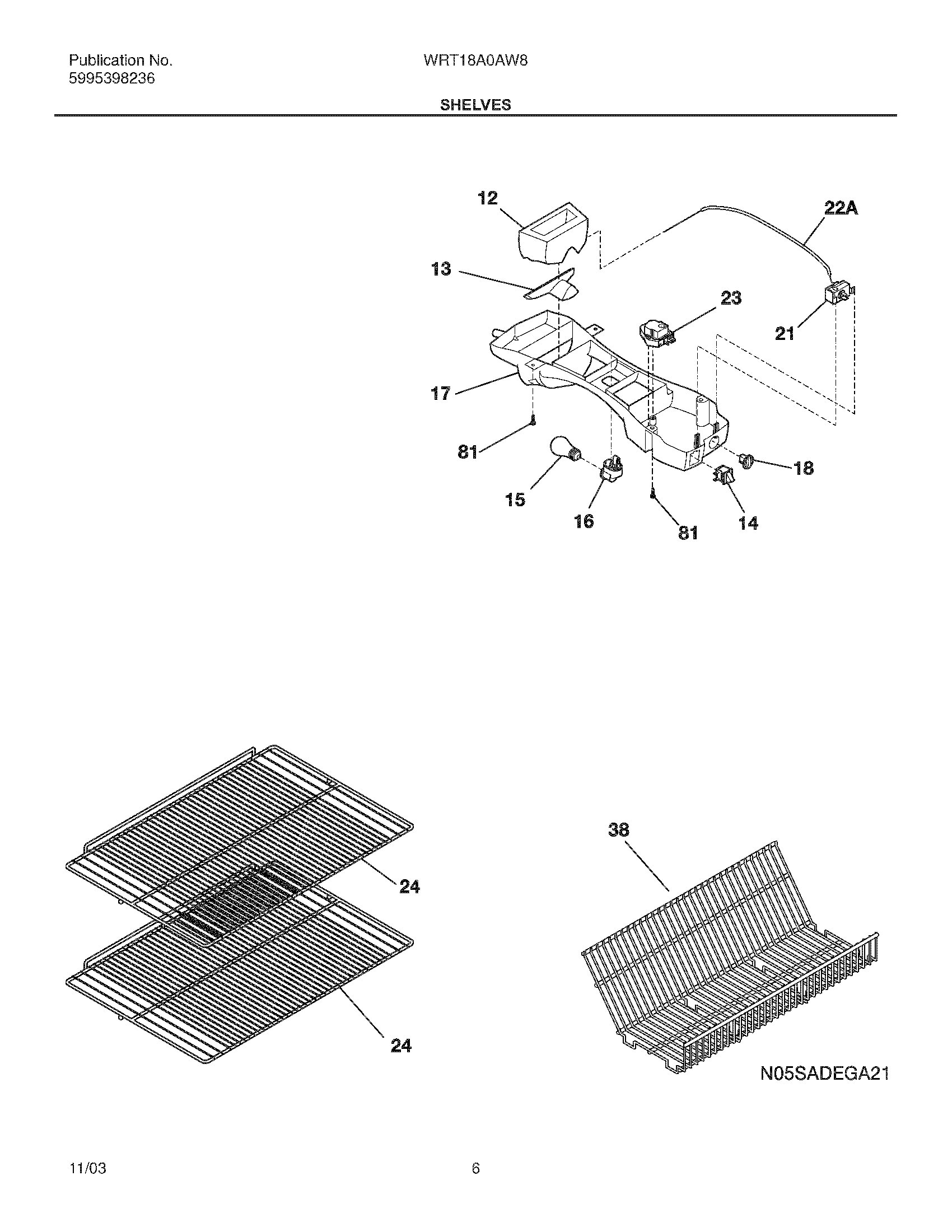 Publication No.
5995398236

WRT18A0AW8

SHELVES

12
22A
13
23
21
17
81
18
15
16
81
14

24
24
38
N05SADEGA21

11/03

6