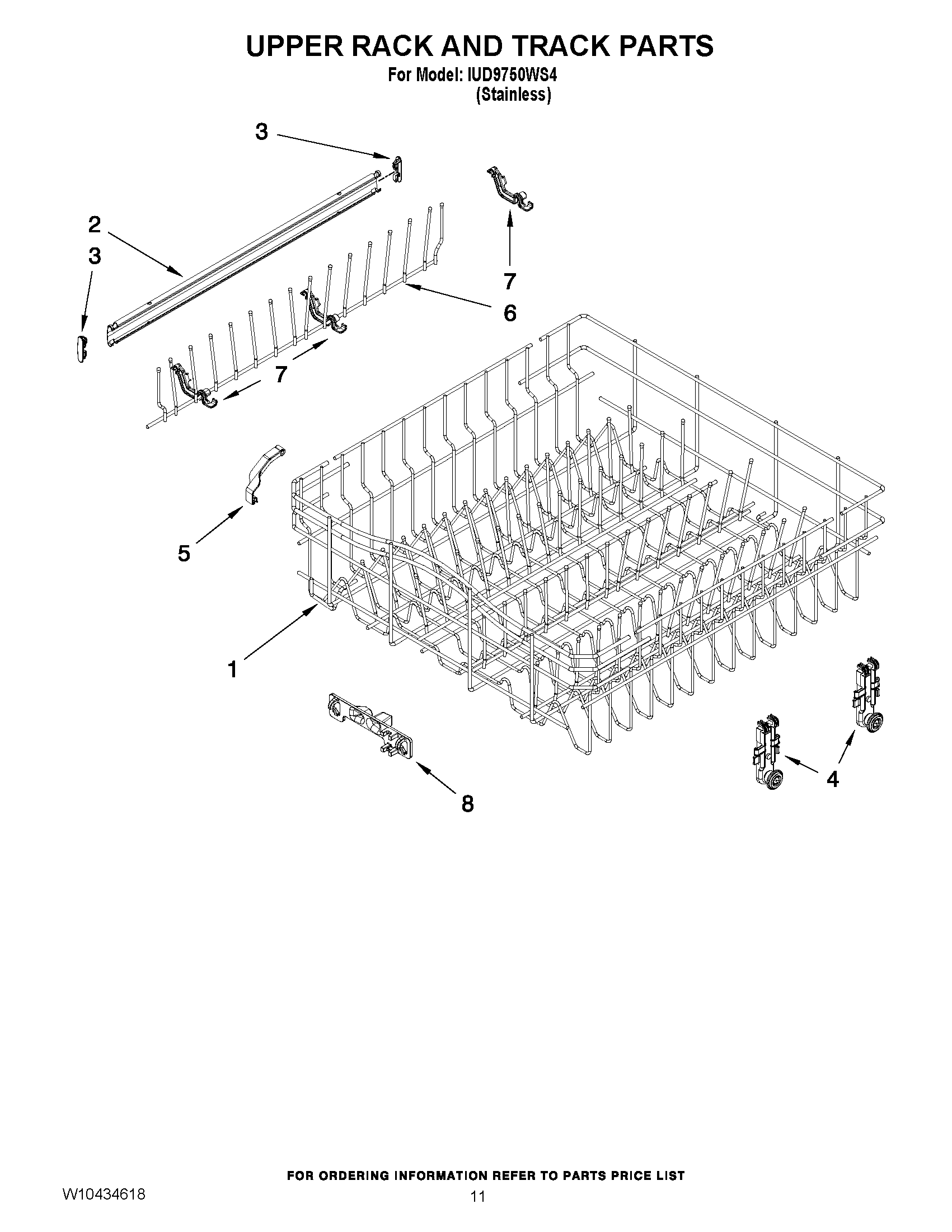 UPPER RACK AND TRACK PARTS

For Model: IUD9750WS4
(Stainless)

3

2

3

7

6

7

5

1

8

4

FOR ORDERING INFORMATION REFER TO PARTS PRICE LIST

W10434618

11