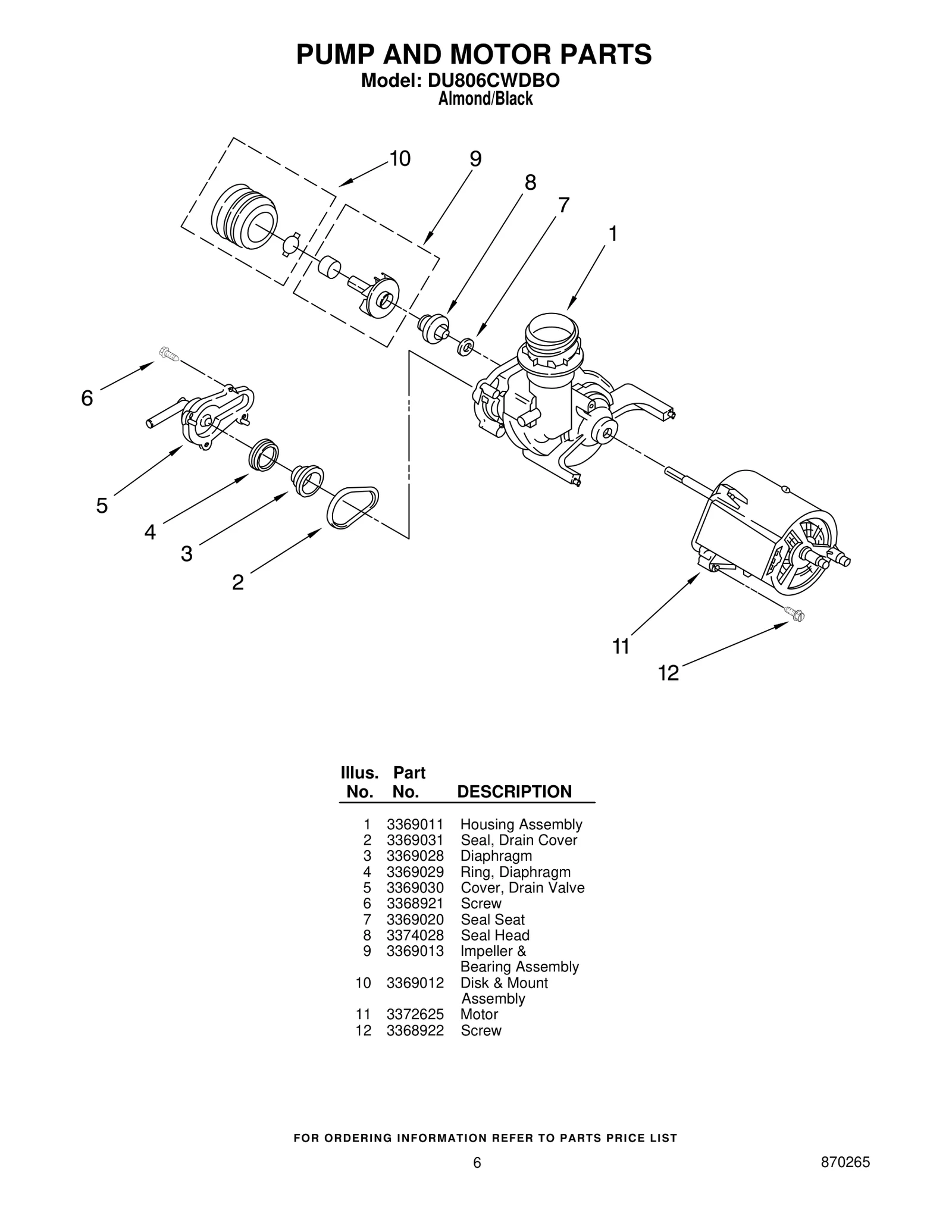 PUMP AND MOTOR PARTS
Model: DU806CWDBO
Almond/Black

10
9
8
7
1
6
5
4
3
2
11
12

| Illus. No. | Part No. | DESCRIPTION |
|---|---|---|
| 1 | 3369011 | Housing Assembly |
| 2 | 3369031 | Seal, Drain Cover |
| 3 | 3369028 | Diaphragm |
| 4 | 3369029 | Ring, Diaphragm |
| 5 | 3369030 | Cover, Drain Valve |
| 6 | 3368921 | Screw |
| 7 | 3369020 | Seal Seat |
| 8 | 3374028 | Seal Head |
| 9 | 3369013 | Impeller & Bearing Assembly |
| 10 | 3369012 | Disk & Mount Assembly |
| 11 | 3372625 | Motor |
| 12 | 3368922 | Screw |

FOR ORDERING INFORMATION REFER TO PARTS PRICE LIST

6

870265