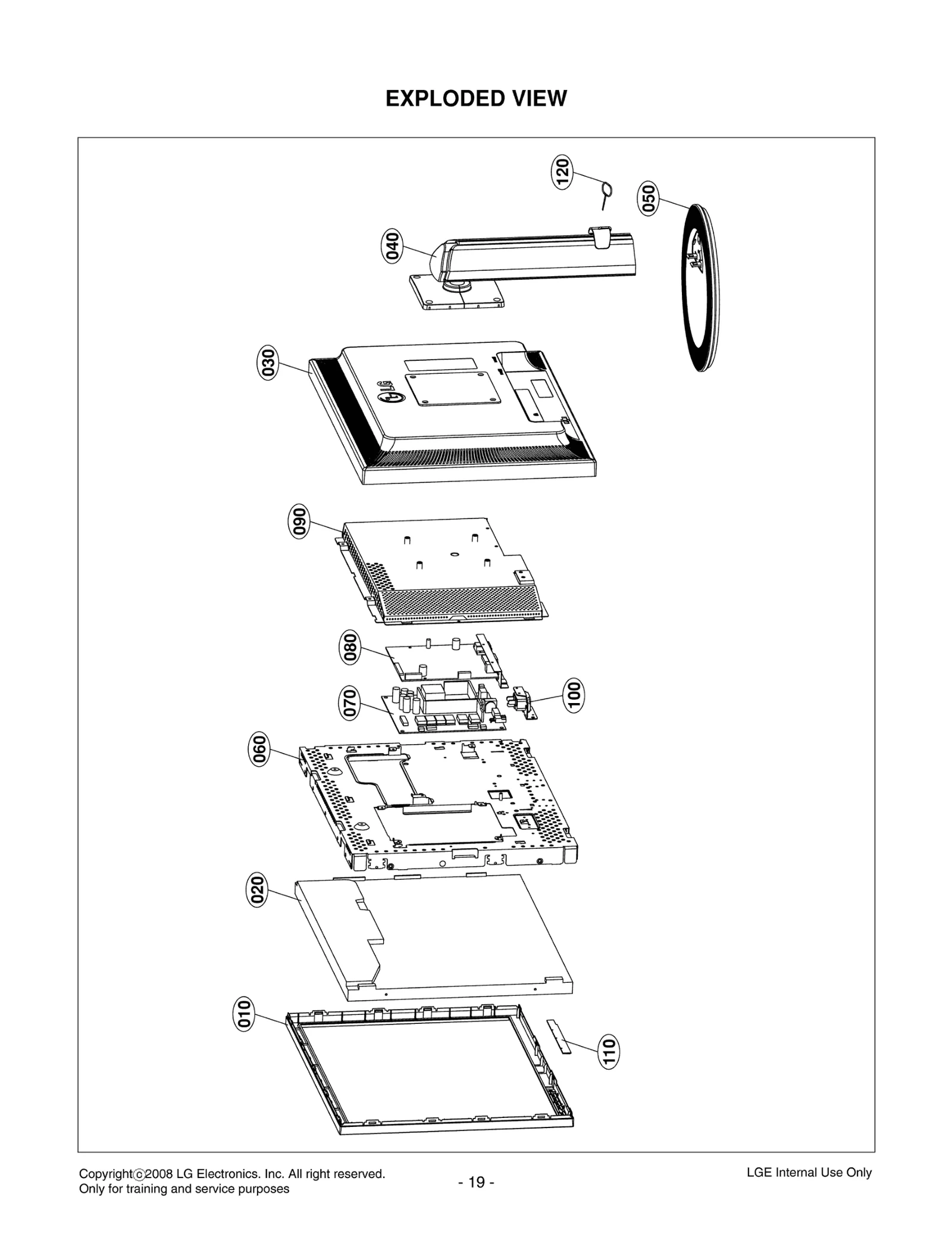 EXPLODED VIEW

120

050

040

030

LG

090

080

070

100

060

020

010

110

Copyright©2008 LG Electronics. Inc. All right reserved.
Only for training and service purposes

- 19 -

LGE Internal Use Only