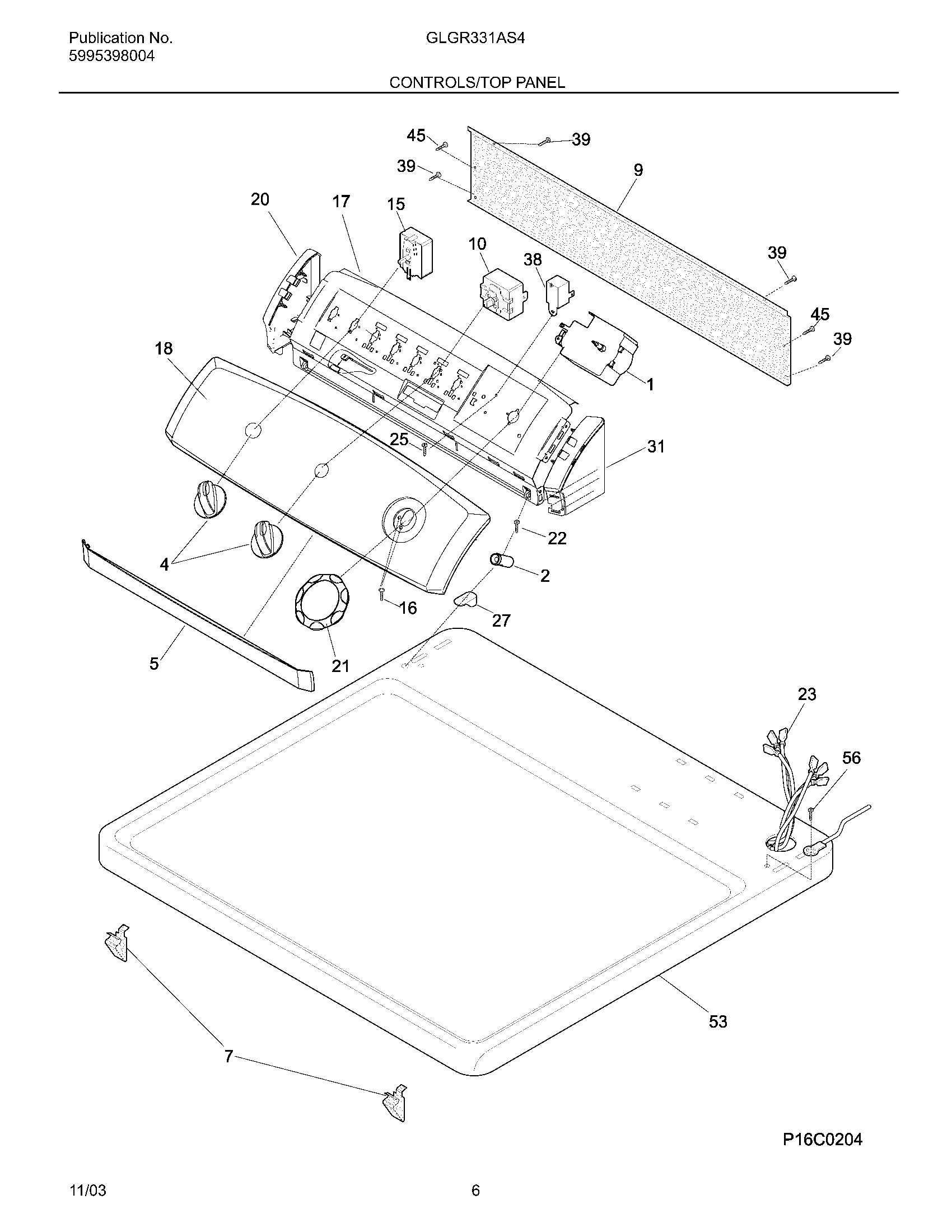 Publication No.
5995398004

GLGR331AS4

CONTROLS/TOP PANEL

45
39
39
9
20
17
15
10
38
39
45
39
18
1
25
31
22
4
2
16
27
5
21
23
56
53
7

P16C0204

11/03

6