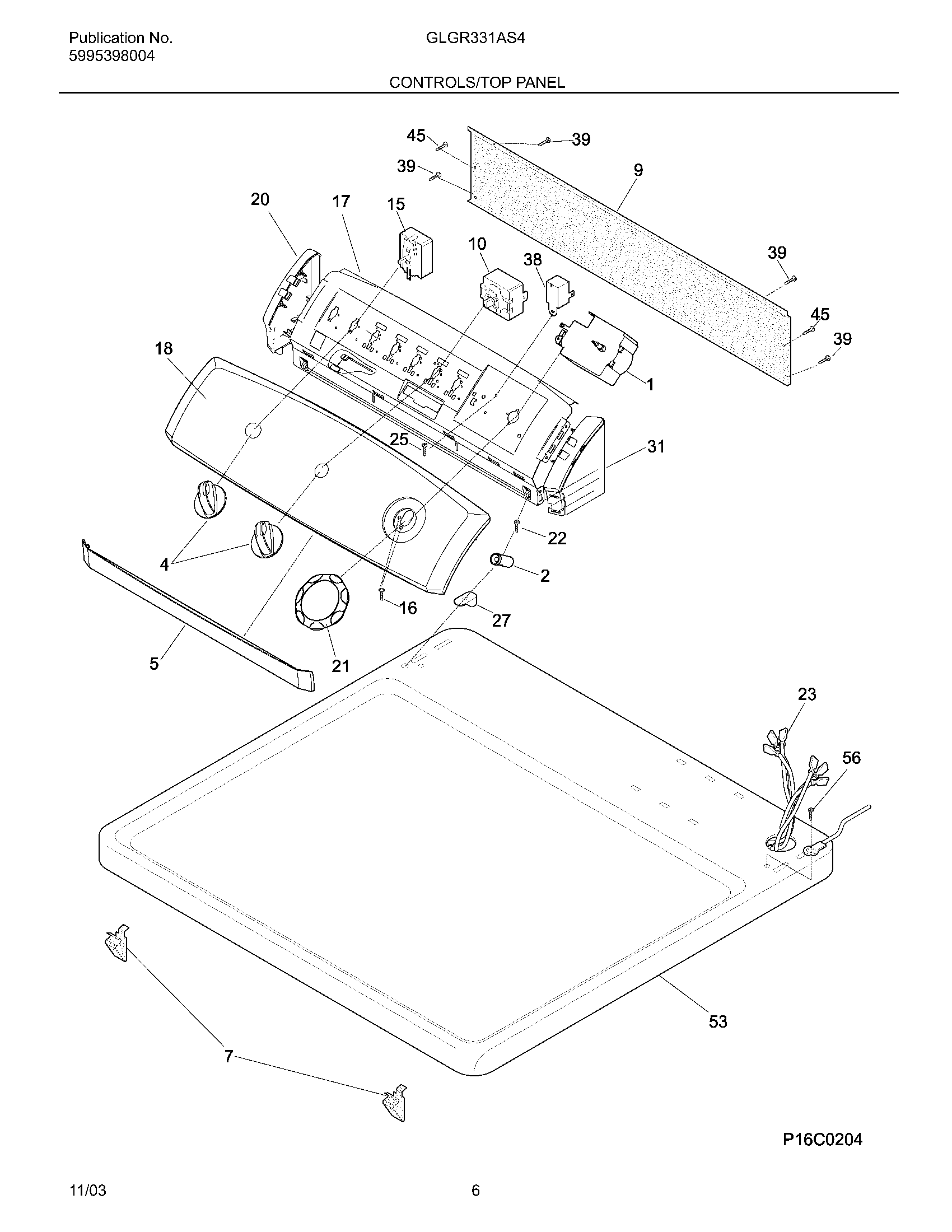 Publication No.
5995398004

GLGR331AS4

CONTROLS/TOP PANEL

45
39
39
9
20
17
15
10
38
39
45
39
18
1
25
31
22
4
2
16
27
5
21
23
56
53
7

P16C0204

11/03

6