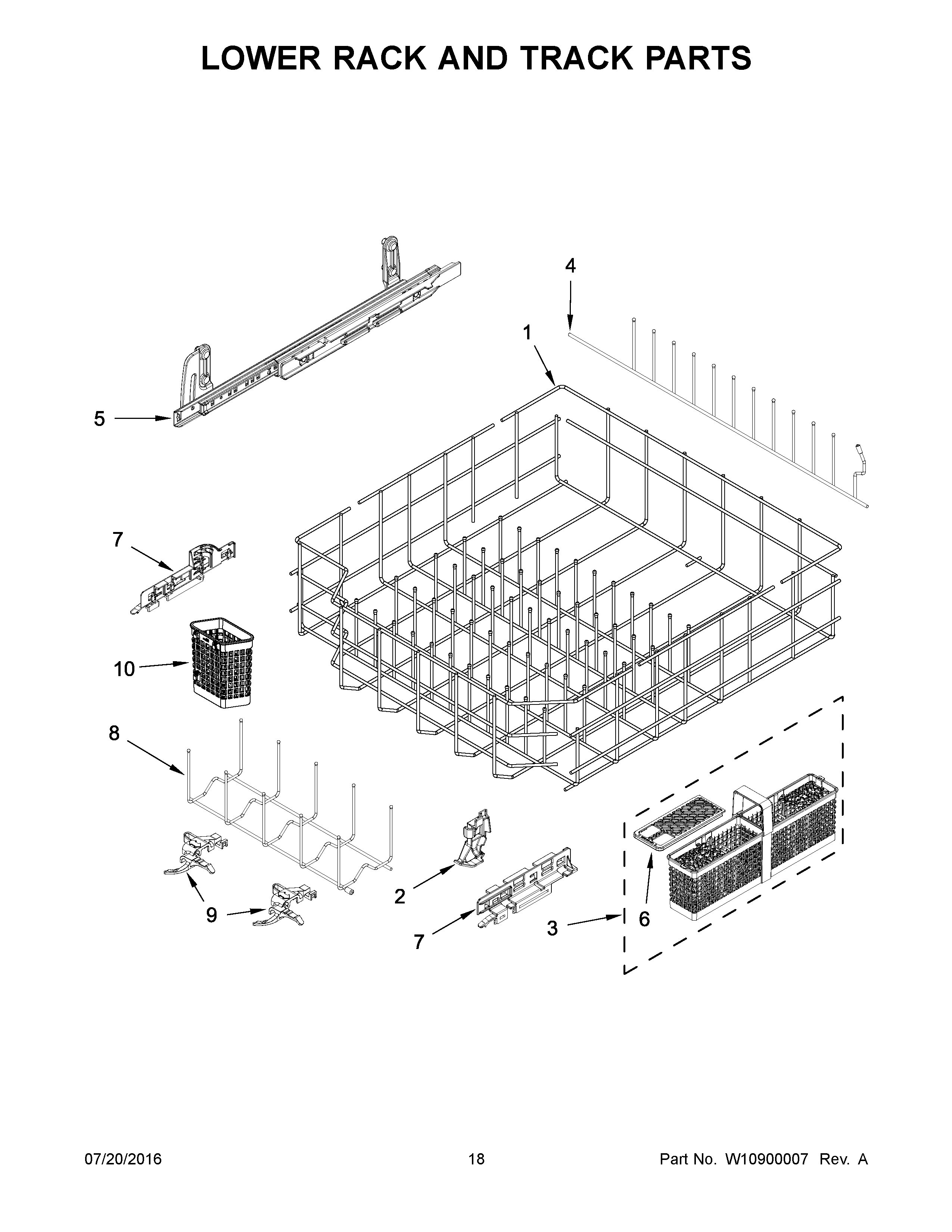 LOWER RACK AND TRACK PARTS

4

1

5

7

10

8

9

2

7

3

6

07/20/2016

18

Part No. W10900007 Rev. A