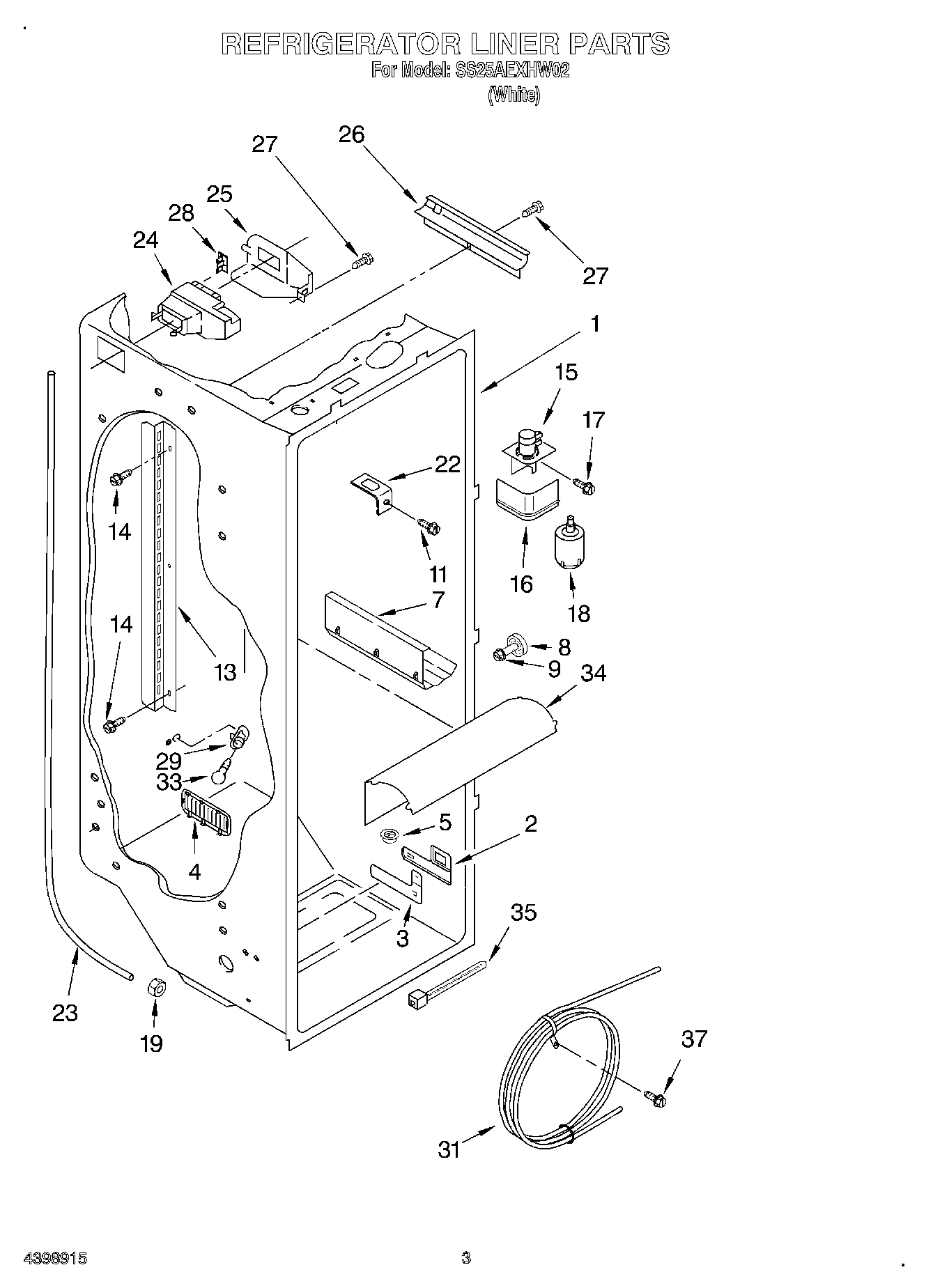 REFRIGERATOR LINER PARTS
For Model: SS25AEXHW02
(White)

27
26
25
28
24
27
1
15
17
22
14
11
16
18
7
14
13
8
9
34
29
33
5
2
4
3
35
23
19
37
31

4398915
3