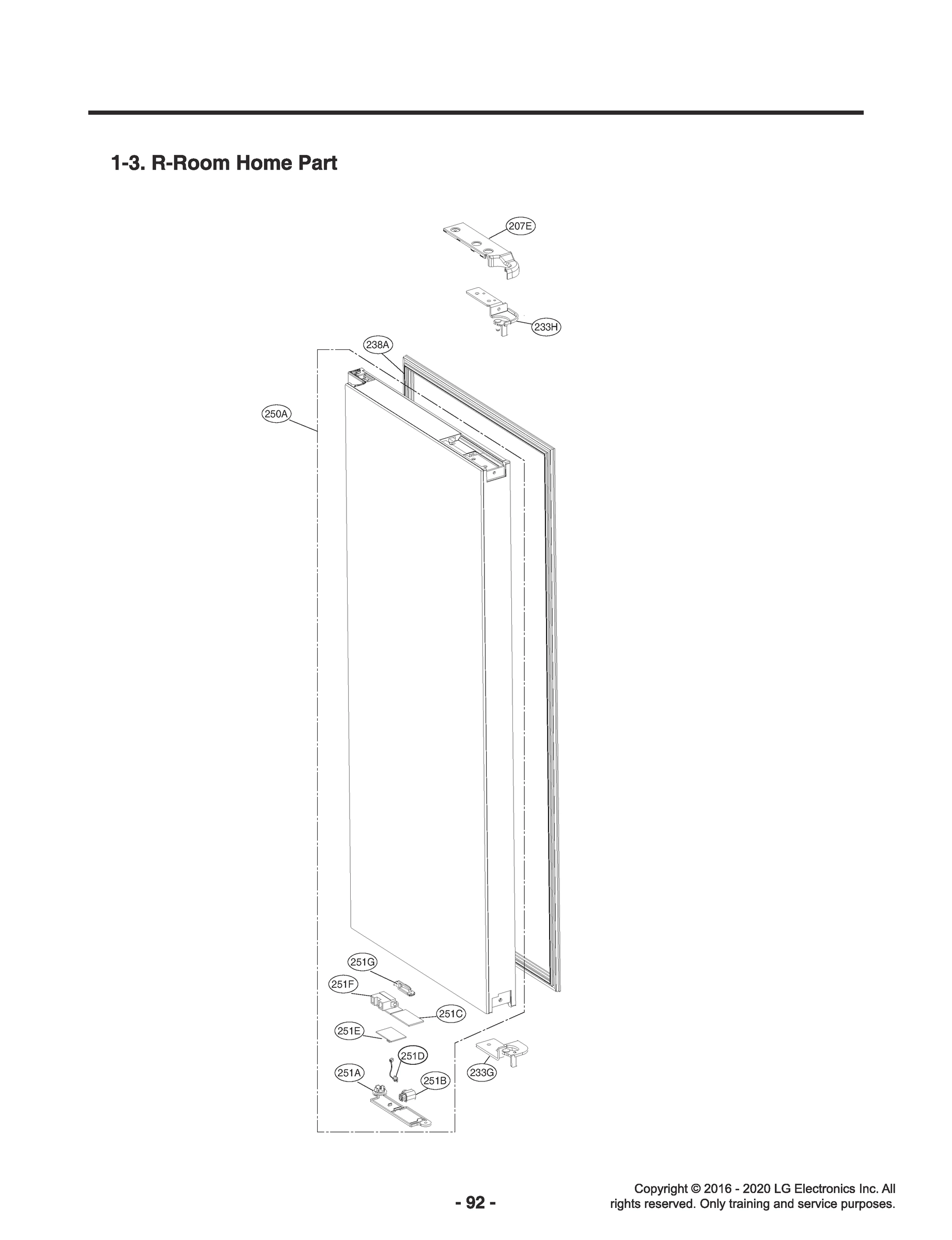 1-3. R-Room Home Part

207E

233H

238A

250A

251G

251F

251C

251E

251D

251A

251B

233G

- 92 -

Copyright © 2016 - 2020 LG Electronics Inc. All rights reserved. Only training and service purposes.