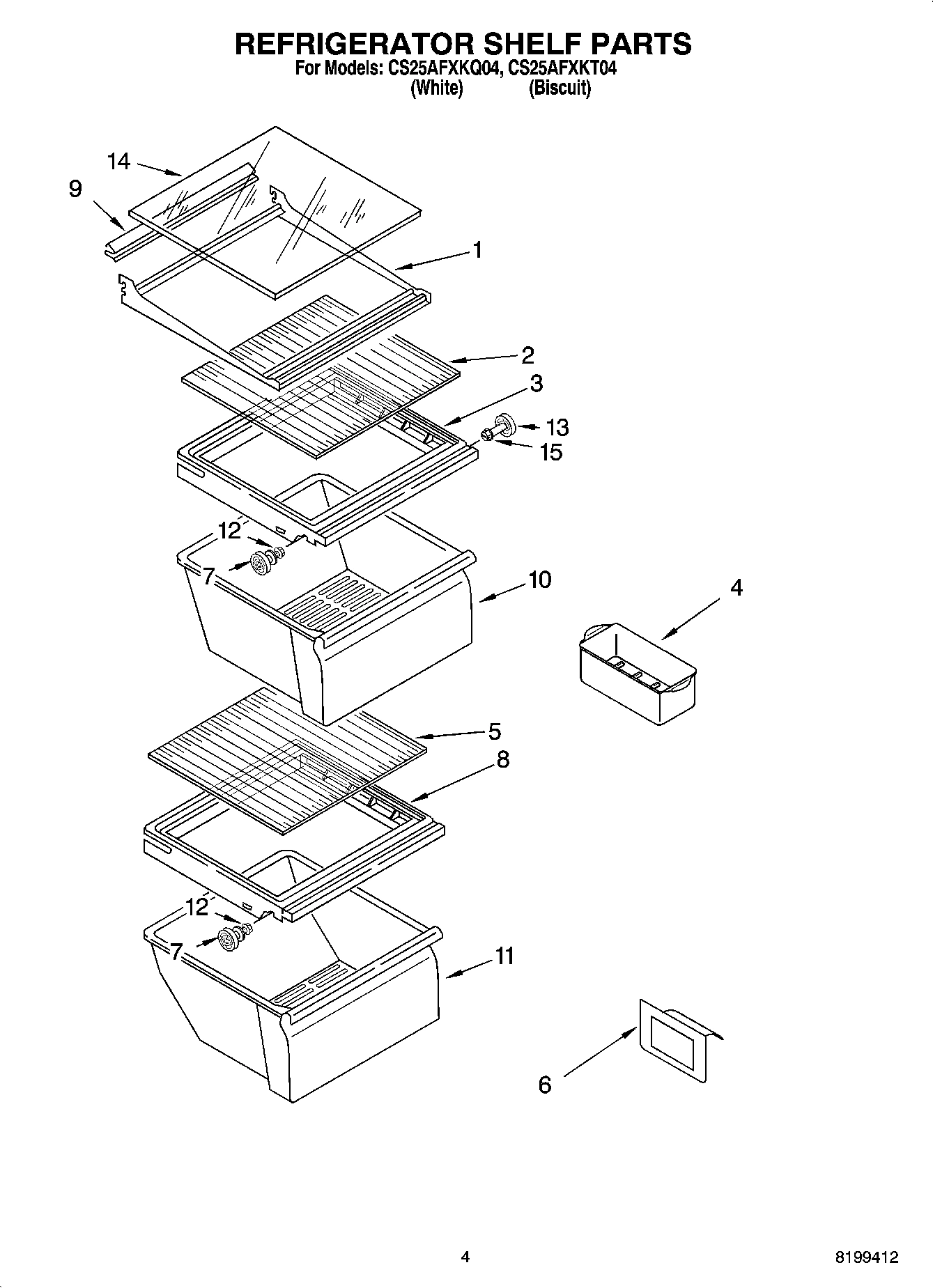 REFRIGERATOR SHELF PARTS
For Models: CS25AFXKQ04, CS25AFXKT04
(White) (Biscuit)

14
9
1
2
3
13
15
12
7
10
4
5
8
12
7
11
6

4
8199412