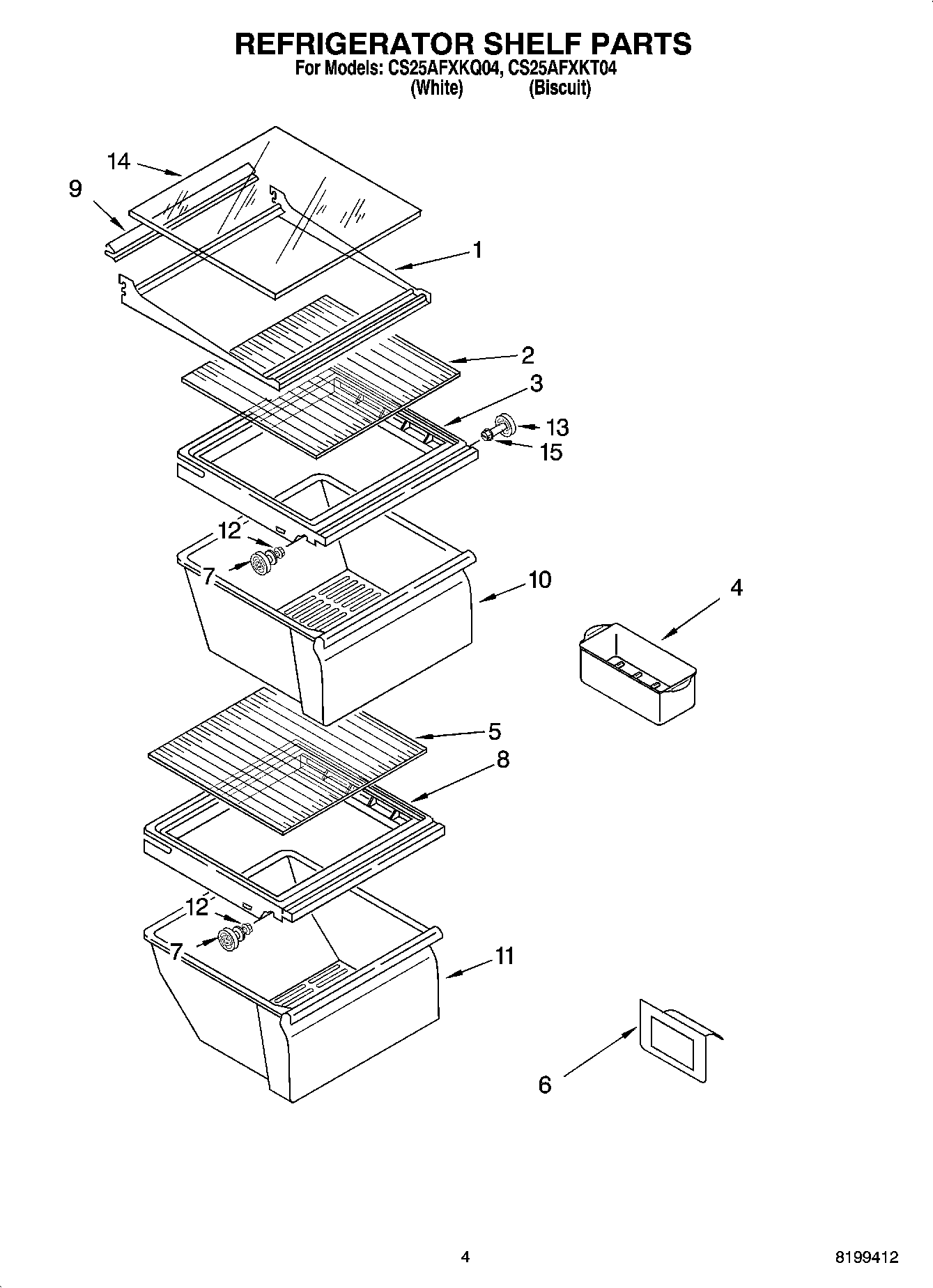 REFRIGERATOR SHELF PARTS
For Models: CS25AFXKQ04, CS25AFXKT04
(White) (Biscuit)

14
9
1
2
3
13
15
12
7
10
4
5
8
12
7
11
6

4

8199412