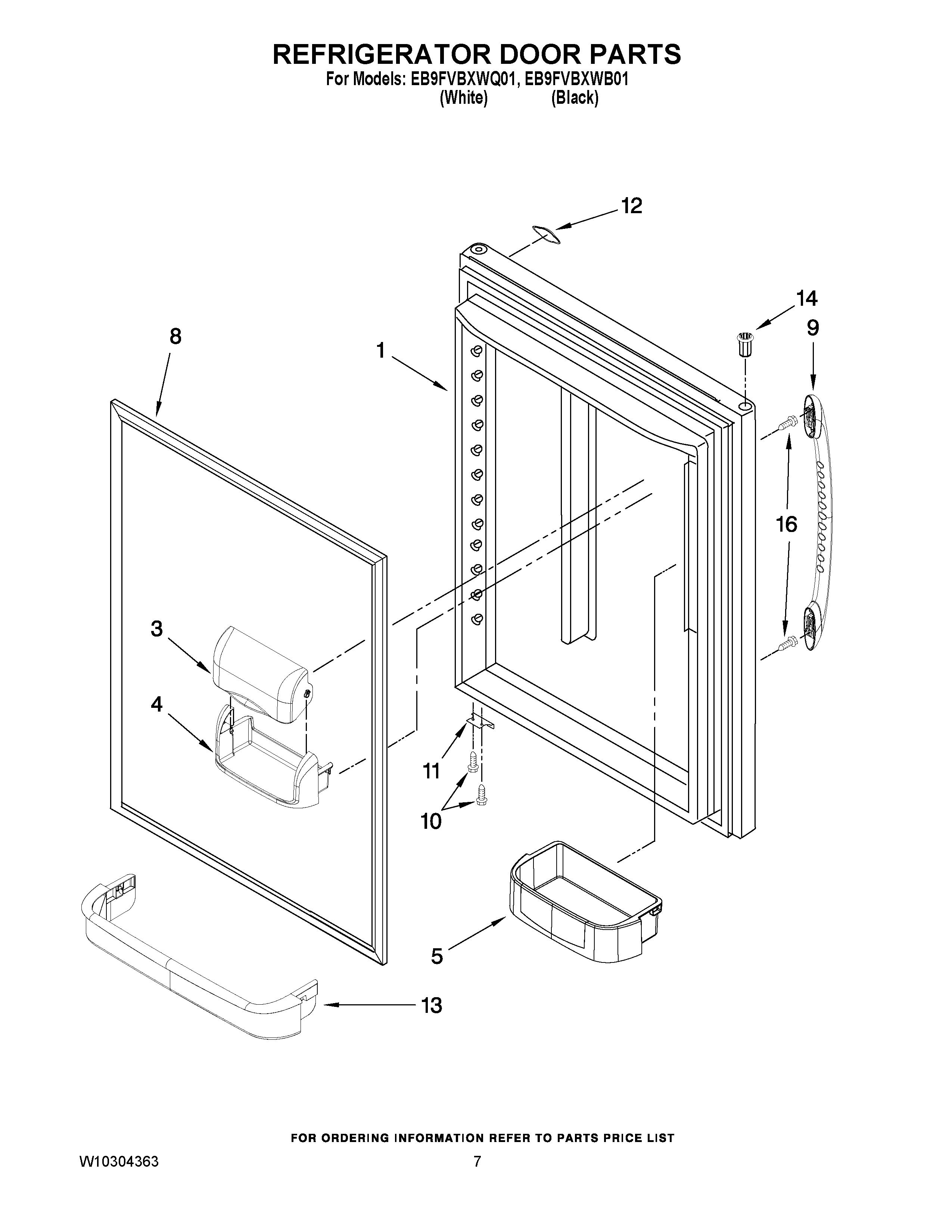 REFRIGERATOR DOOR PARTS
For Models: EB9FVBXWQ01, EB9FVBXWB01
(White) (Black)

12
14
9
8
1
16
3
4
11
10
5
13

FOR ORDERING INFORMATION REFER TO PARTS PRICE LIST

W10304363

7